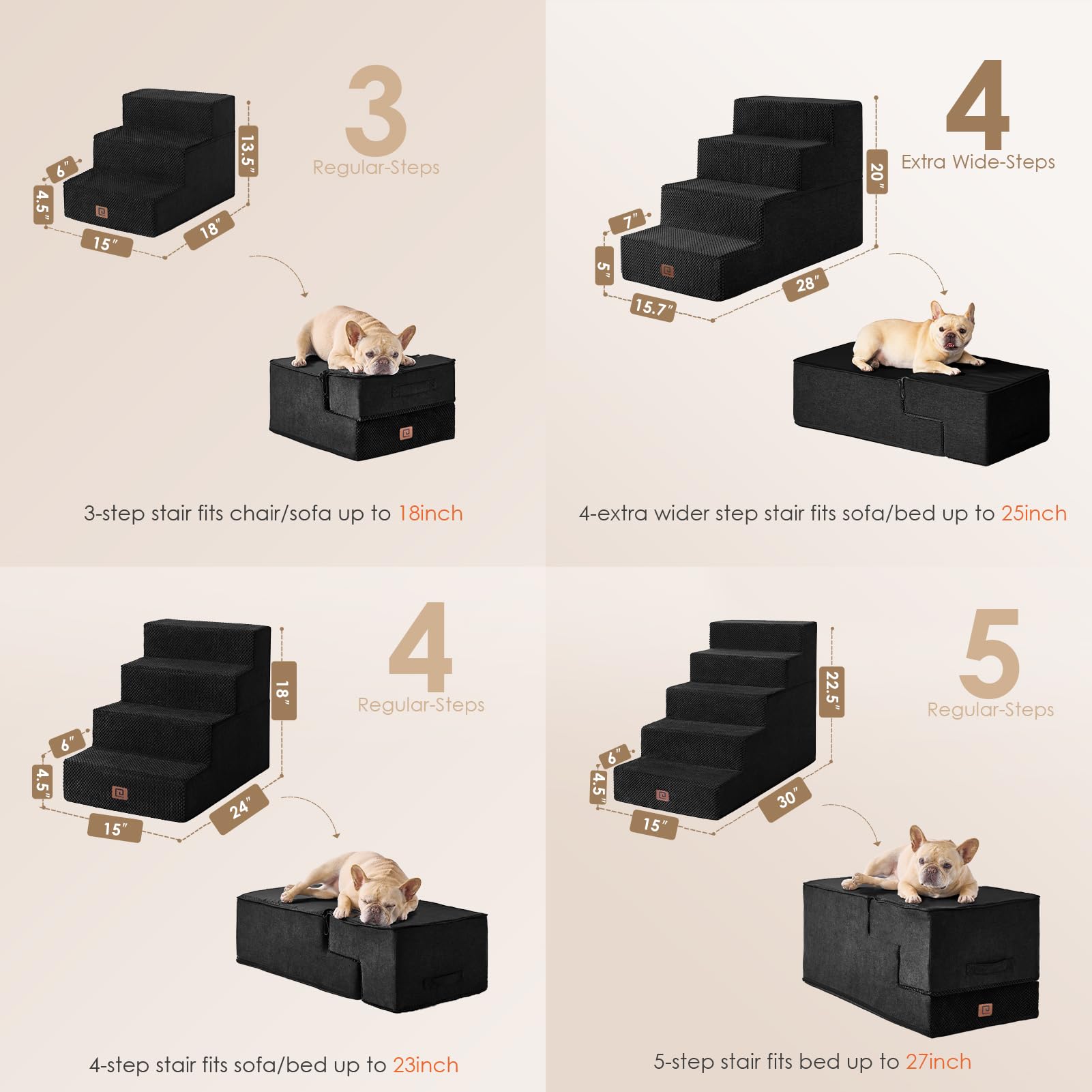 3
Regular-Steps

13.5"
6"
4.5"
15"
18"

3-step stair fits chair/sofa up to 18inch

4
Extra Wide-Steps

20"
7"
5"
15.7"
28"

4-extra wider step stair fits sofa/bed up to 25inch

4
Regular-Steps

18"
6"
4.5"
15"
24"

4-step stair fits sofa/bed up to 23inch

5
Regular-Steps

22.5"
6"
4.5"
15"
30"

5-step stair fits bed up to 27inch