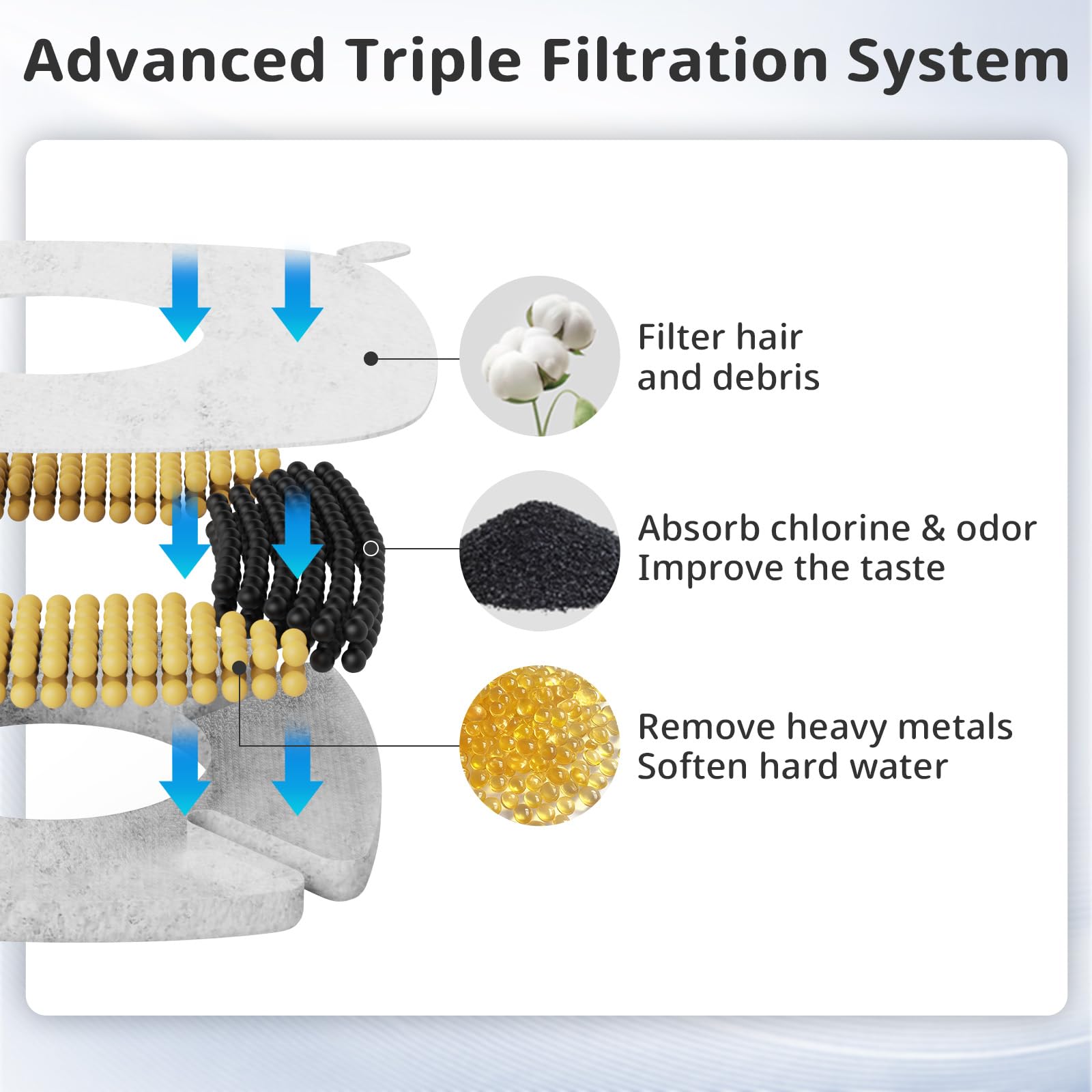 Advanced Triple Filtration System

Filter hair and debris

Absorb chlorine & odor
Improve the taste

Remove heavy metals
Soften hard water