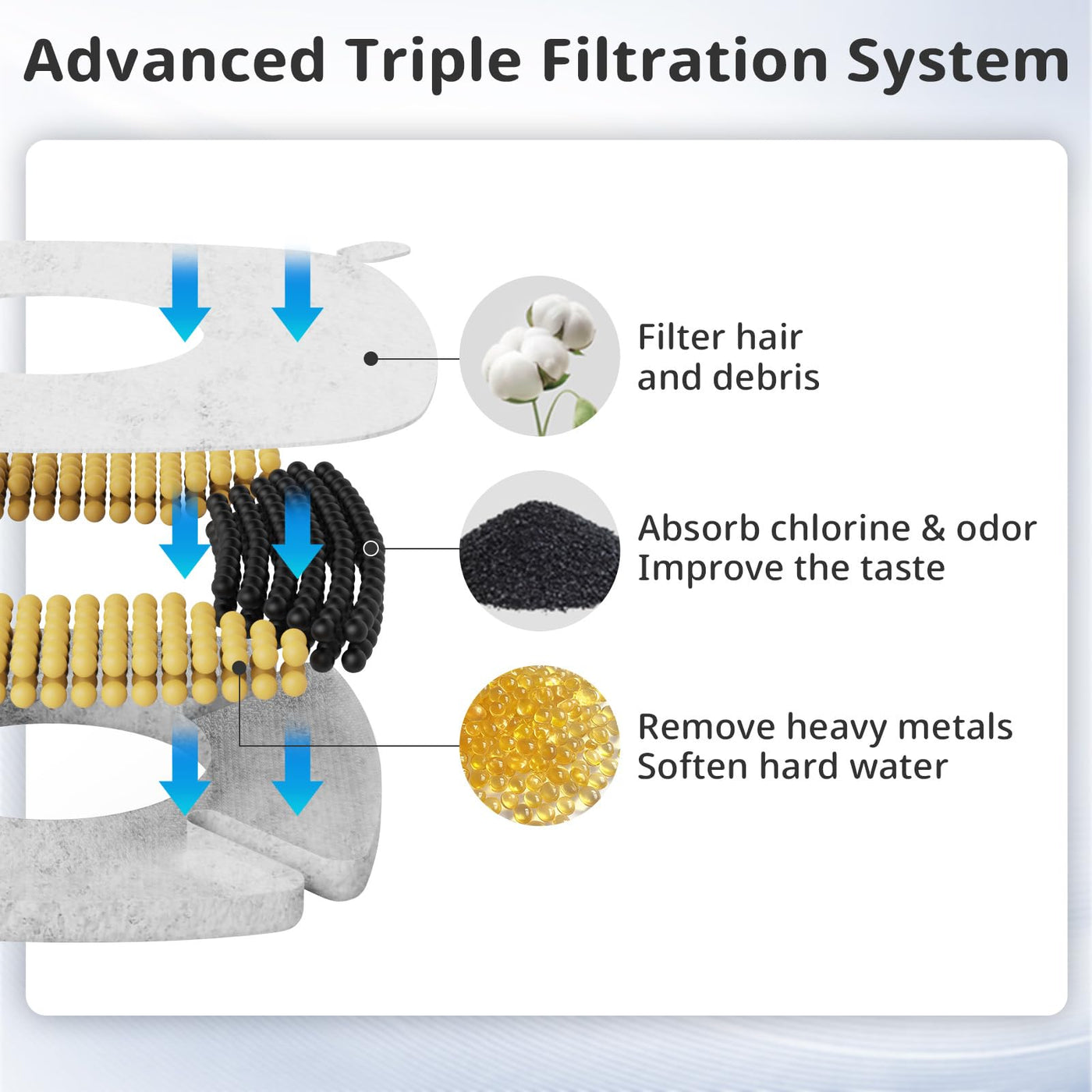 Advanced Triple Filtration System

Filter hair and debris

Absorb chlorine & odor
Improve the taste

Remove heavy metals
Soften hard water