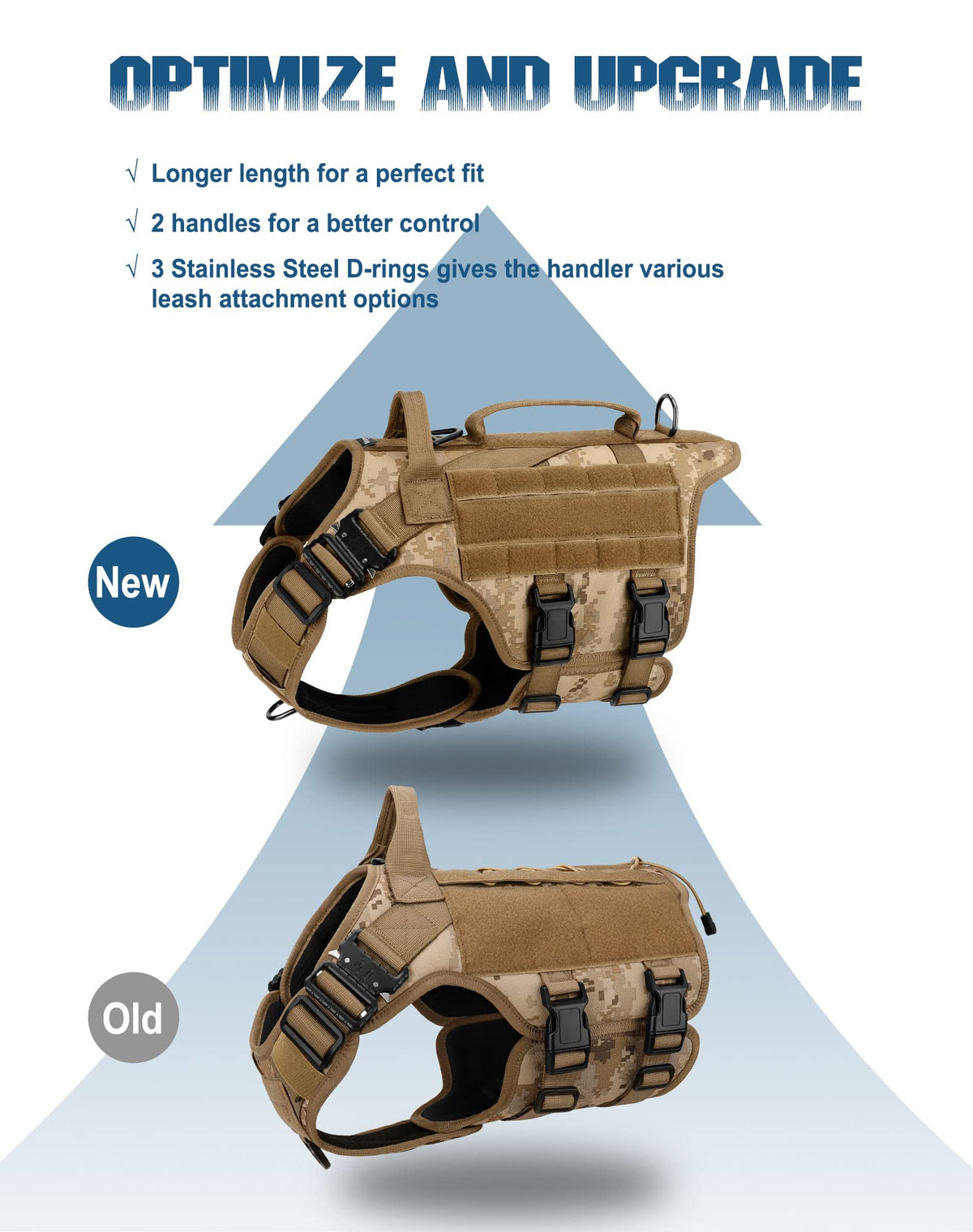 OPTIMIZE AND UPGRADE

√ Longer length for a perfect fit

√ 2 handles for a better control

√ 3 Stainless Steel D-rings gives the handler various leash attachment options

New

Old