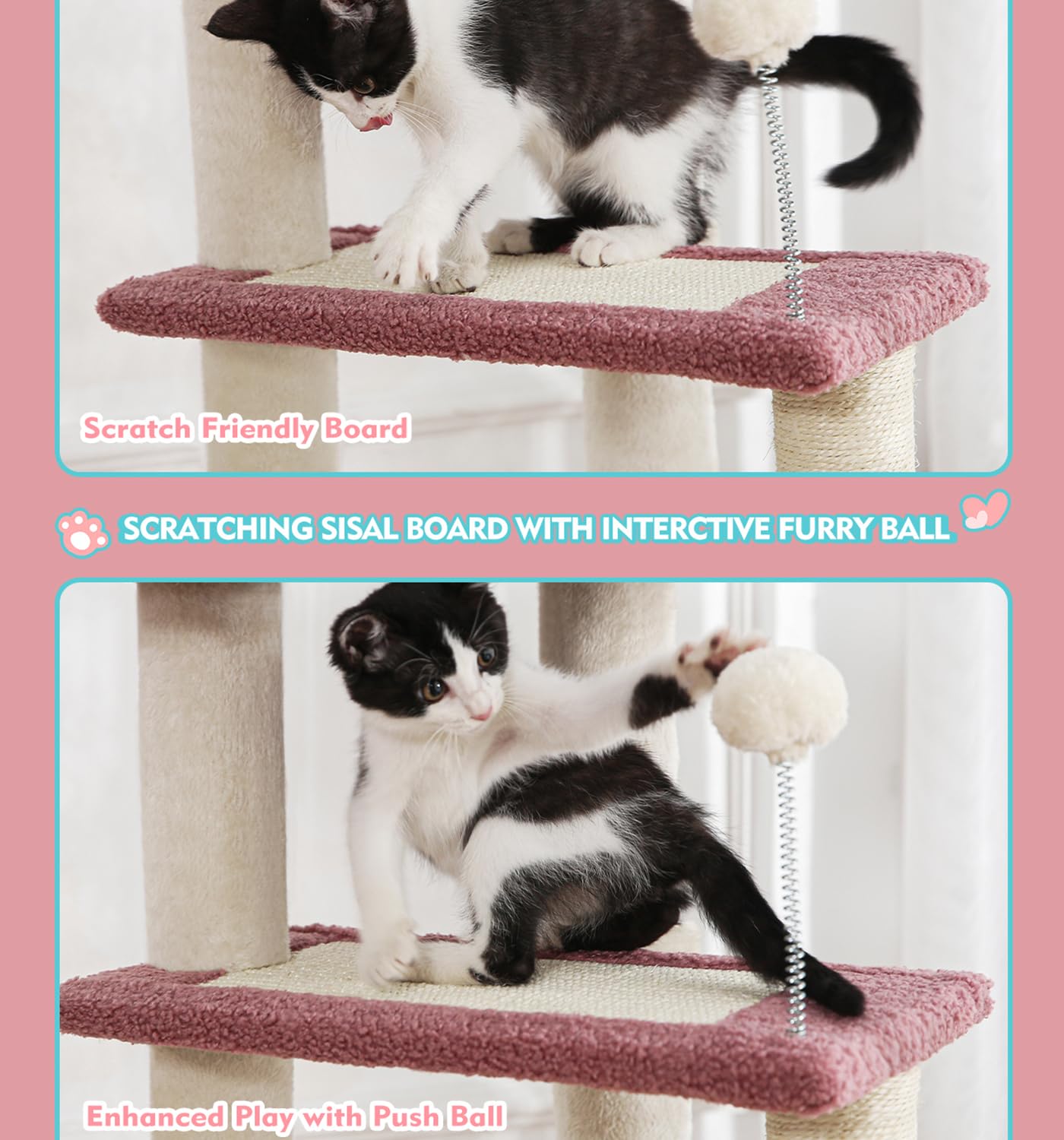 Scratch Friendly Board

SCRATCHING SISAL BOARD WITH INTERCTIVE FURRY BALL

Enhanced Play with Push Ball