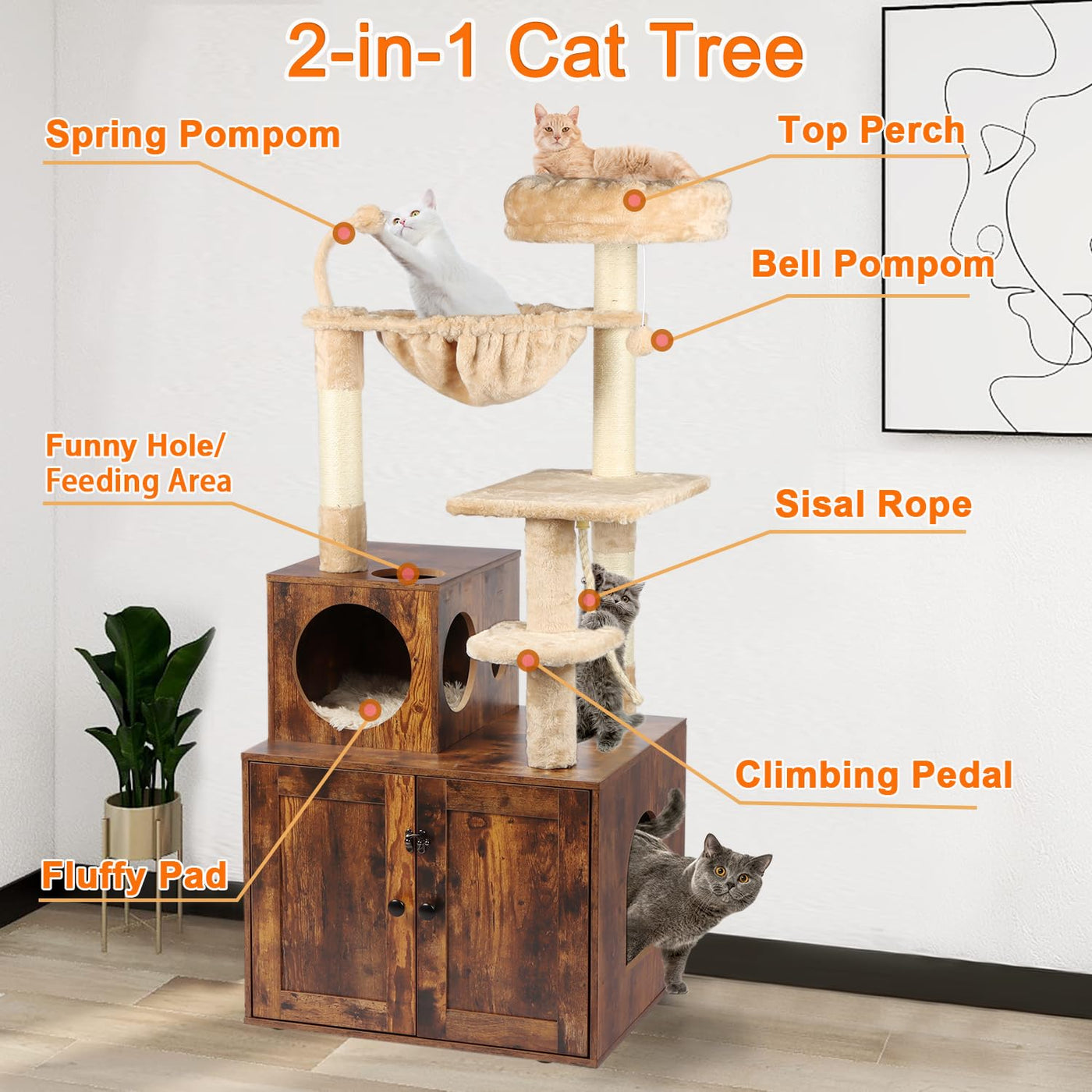 2-in-1 Cat Tree

Spring Pompom

Top Perch

Bell Pompom

Funny Hole/
Feeding Area

Sisal Rope

Climbing Pedal

Fluffy Pad