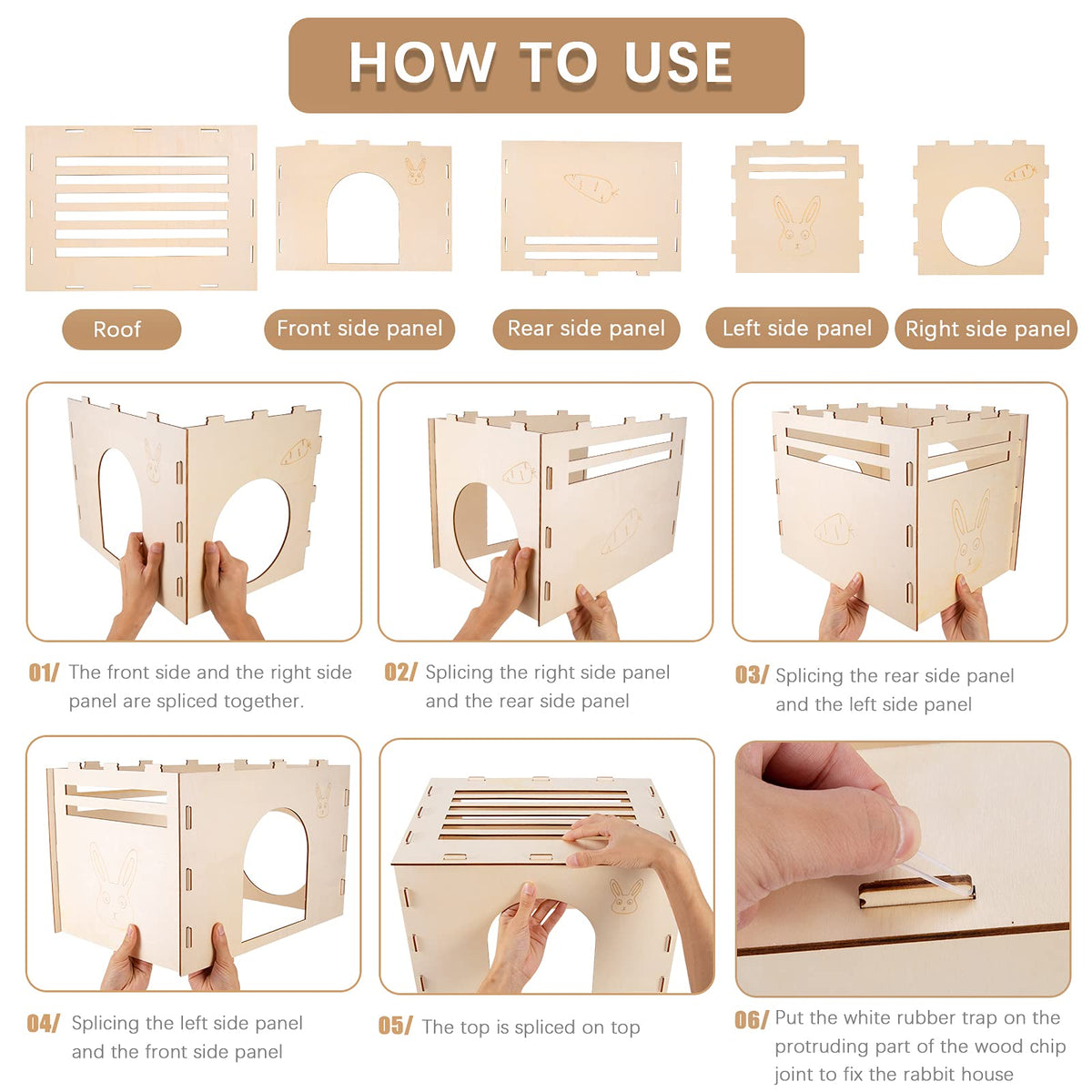 HOW TO USE

Roof

Front side panel

Rear side panel

Left side panel

Right side panel

01/ The front side and the right side panel are spliced together.

02/ Splicing the right side panel and the rear side panel

03/ Splicing the rear side panel and the left side panel

04/ Splicing the left side panel and the front side panel

05/ The top is spliced on top

06/ Put the white rubber trap on the protruding part of the wood chip joint to fix the rabbit house