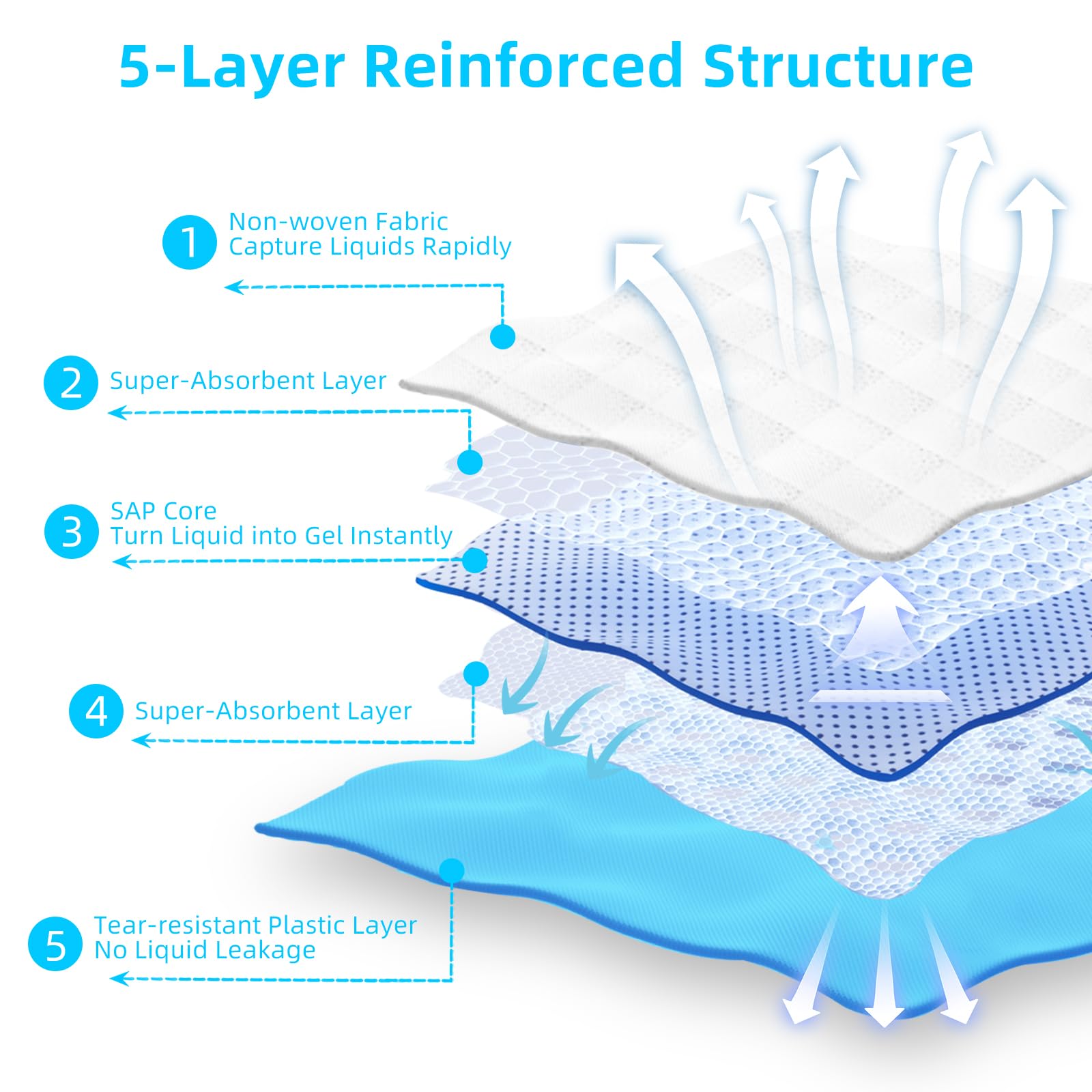 5-Layer Reinforced Structure

1 Non-woven Fabric
Capture Liquids Rapidly

2 Super-Absorbent Layer

3 SAP Core
Turn Liquid into Gel Instantly

4 Super-Absorbent Layer

5 Tear-resistant Plastic Layer
No Liquid Leakage