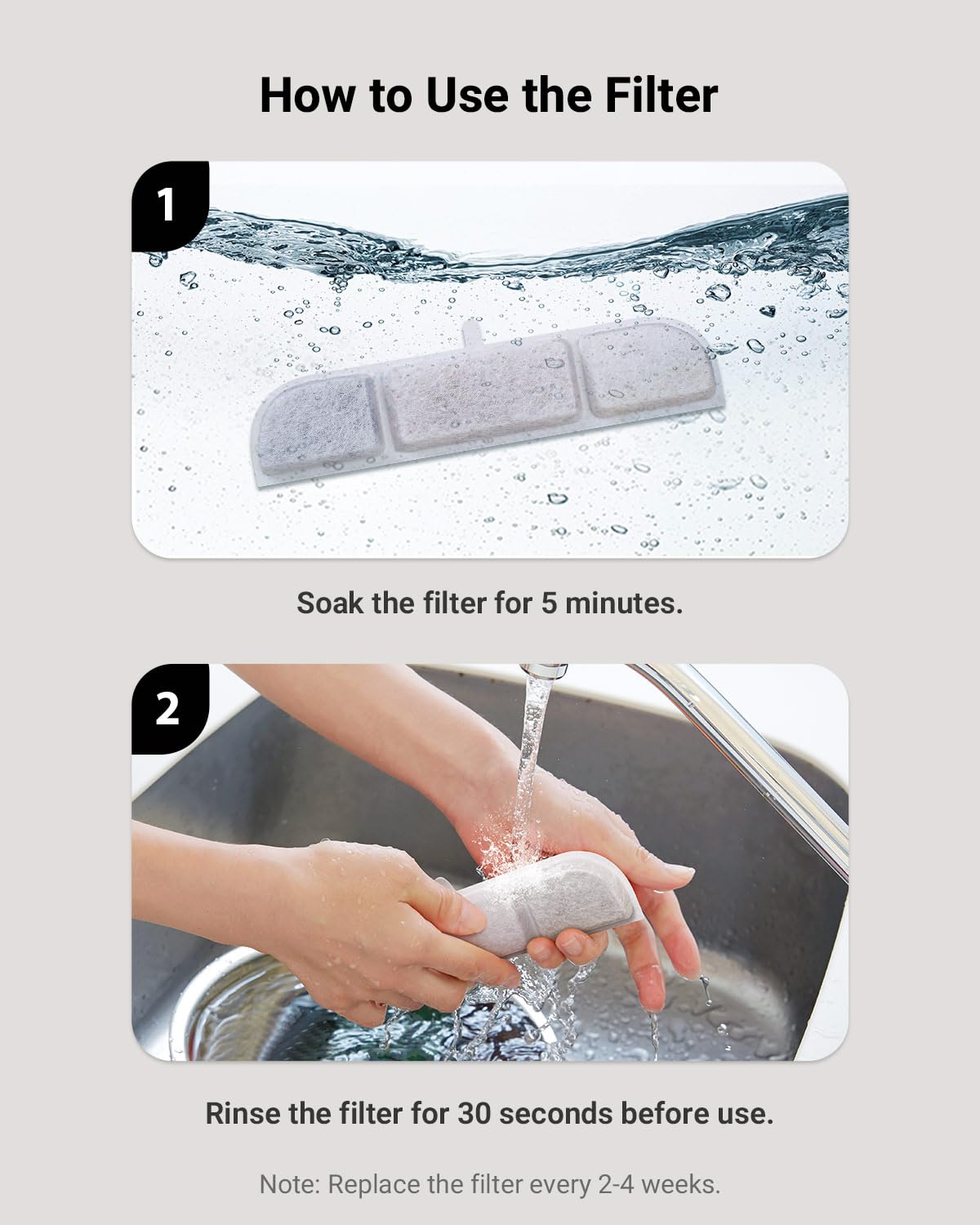 How to Use the Filter

1

Soak the filter for 5 minutes.

2

Rinse the filter for 30 seconds before use.

Note: Replace the filter every 2-4 weeks.