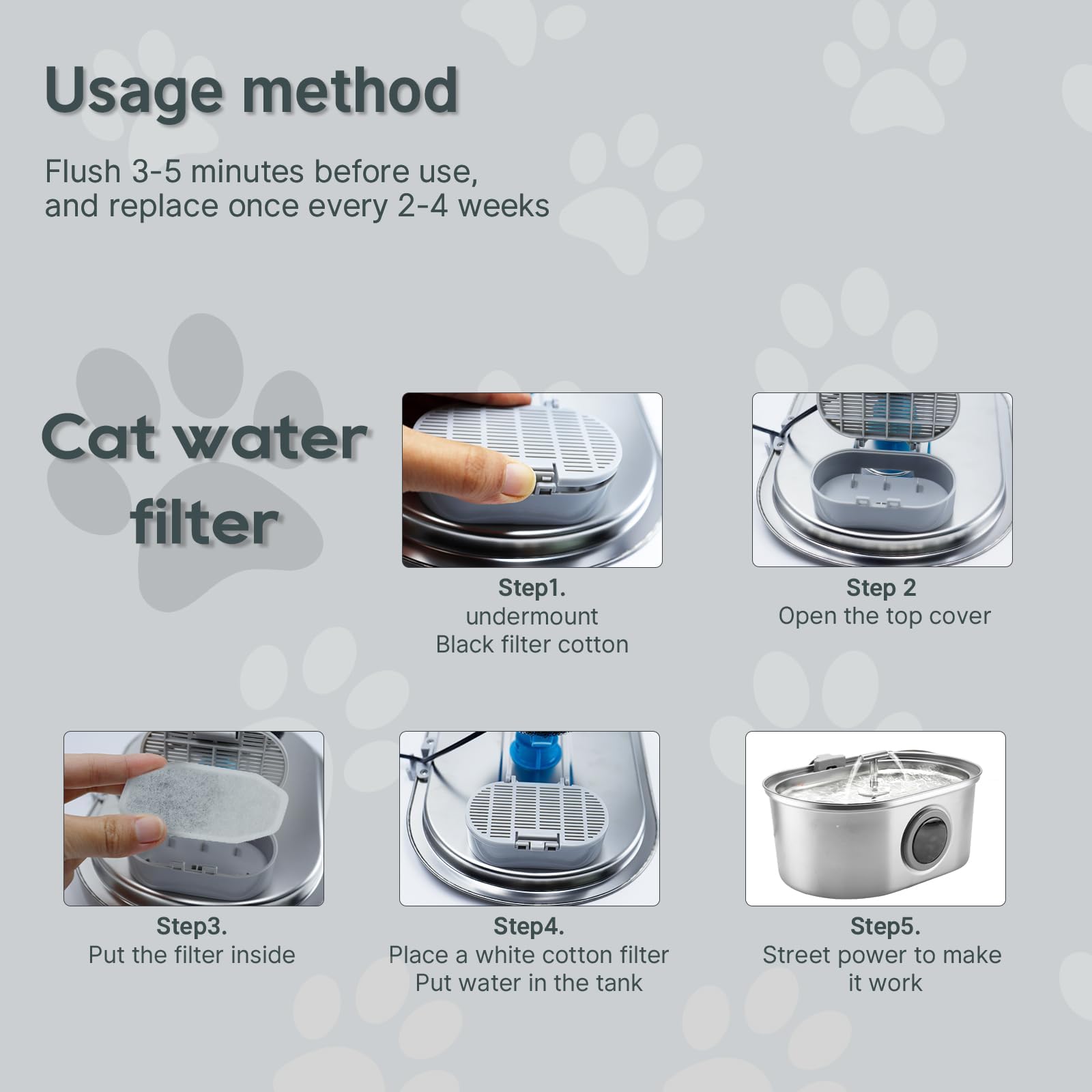 Usage method

Flush 3-5 minutes before use, and replace once every 2-4 weeks

Cat water filter

Step1.
undermount
Black filter cotton

Step 2
Open the top cover

Step3.
Put the filter inside

Step4.
Place a white cotton filter
Put water in the tank

Step5.
Street power to make it work