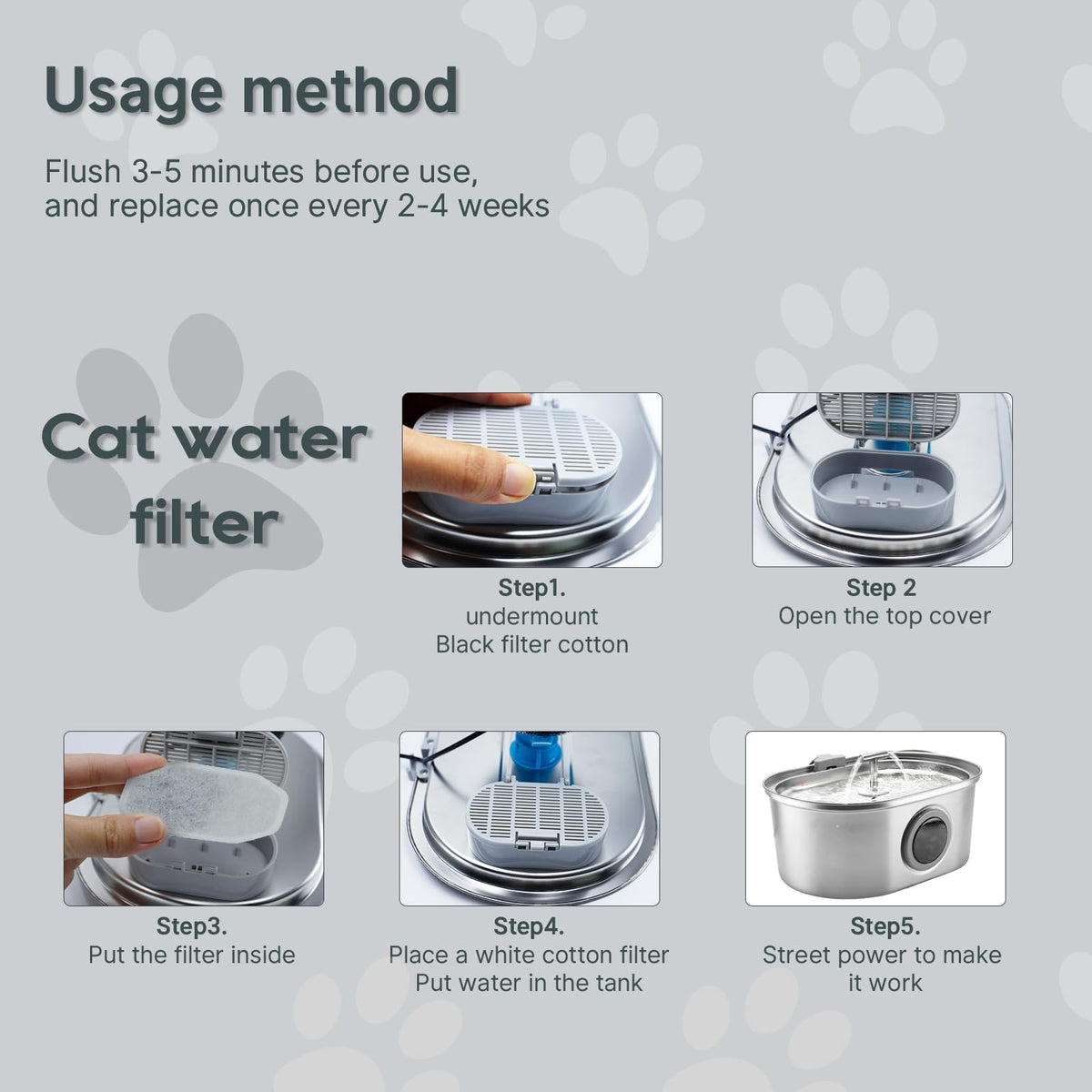 Usage method

Flush 3-5 minutes before use, and replace once every 2-4 weeks

Cat water filter

Step1.
undermount
Black filter cotton

Step 2
Open the top cover

Step3.
Put the filter inside

Step4.
Place a white cotton filter
Put water in the tank

Step5.
Street power to make it work