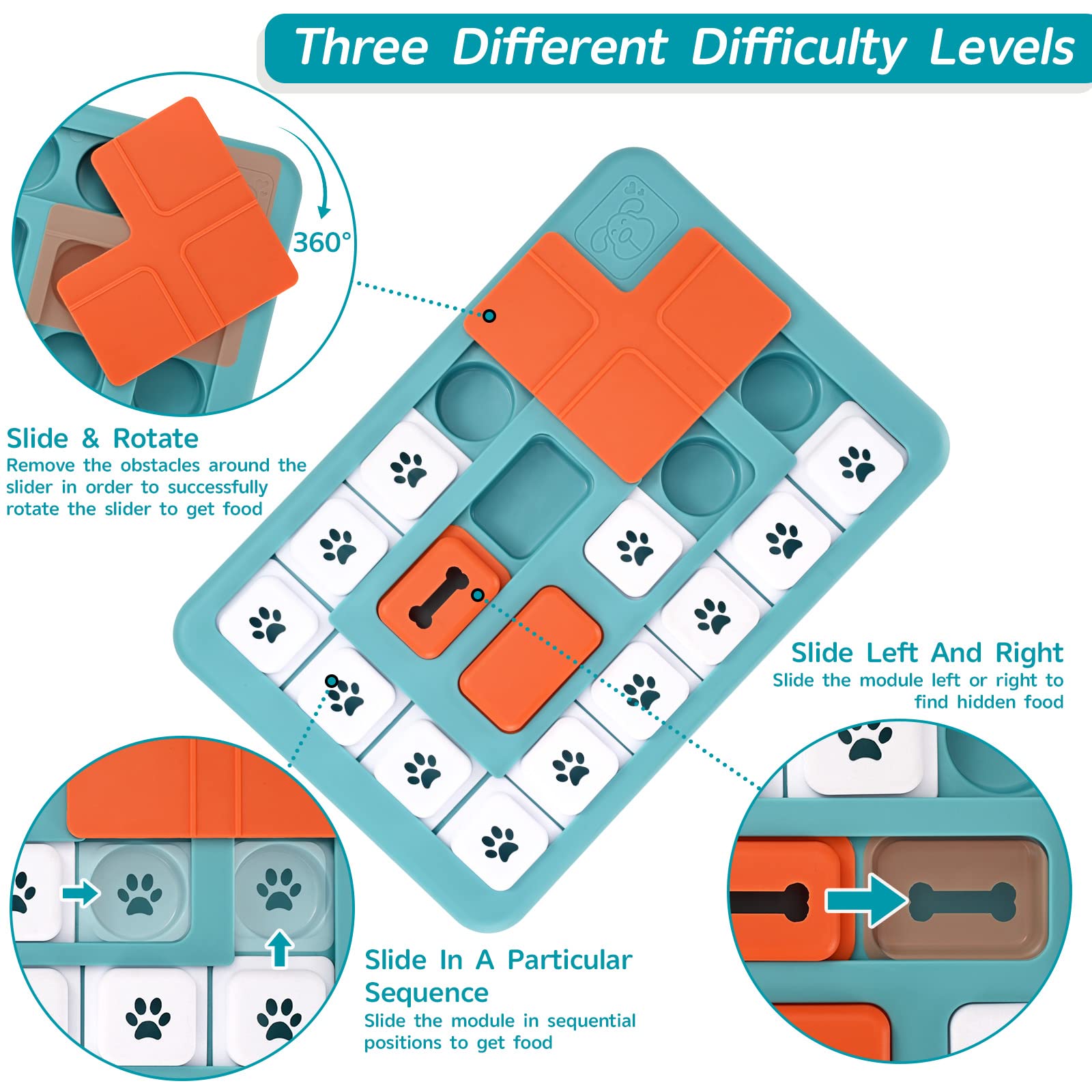 Three Different Difficulty Levels

360°

Slide & Rotate
Remove the obstacles around the slider in order to successfully rotate the slider to get food

Slide Left And Right
Slide the module left or right to find hidden food

Slide In A Particular Sequence
Slide the module in sequential positions to get food