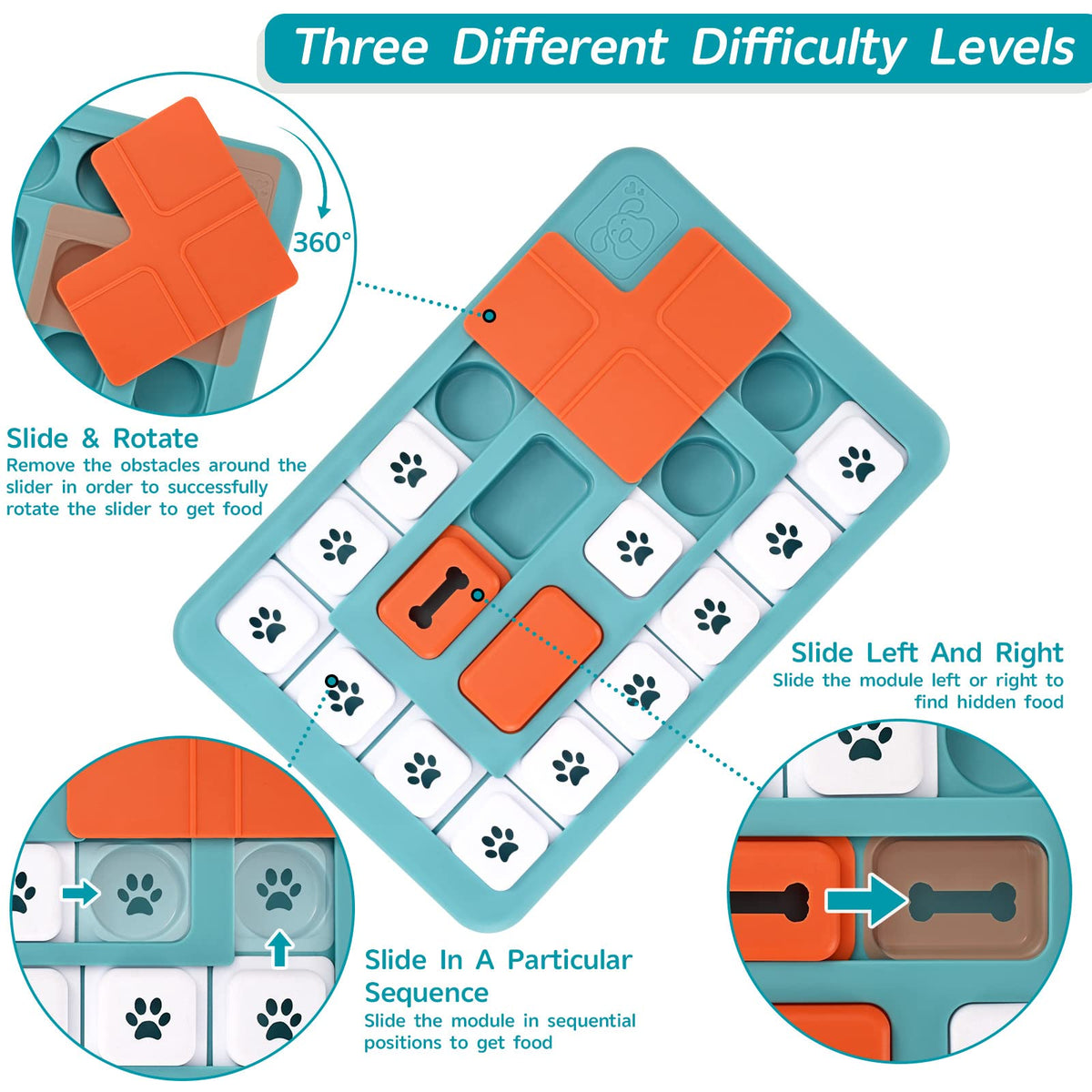 Three Different Difficulty Levels

360°

Slide & Rotate
Remove the obstacles around the slider in order to successfully rotate the slider to get food

Slide Left And Right
Slide the module left or right to find hidden food

Slide In A Particular Sequence
Slide the module in sequential positions to get food