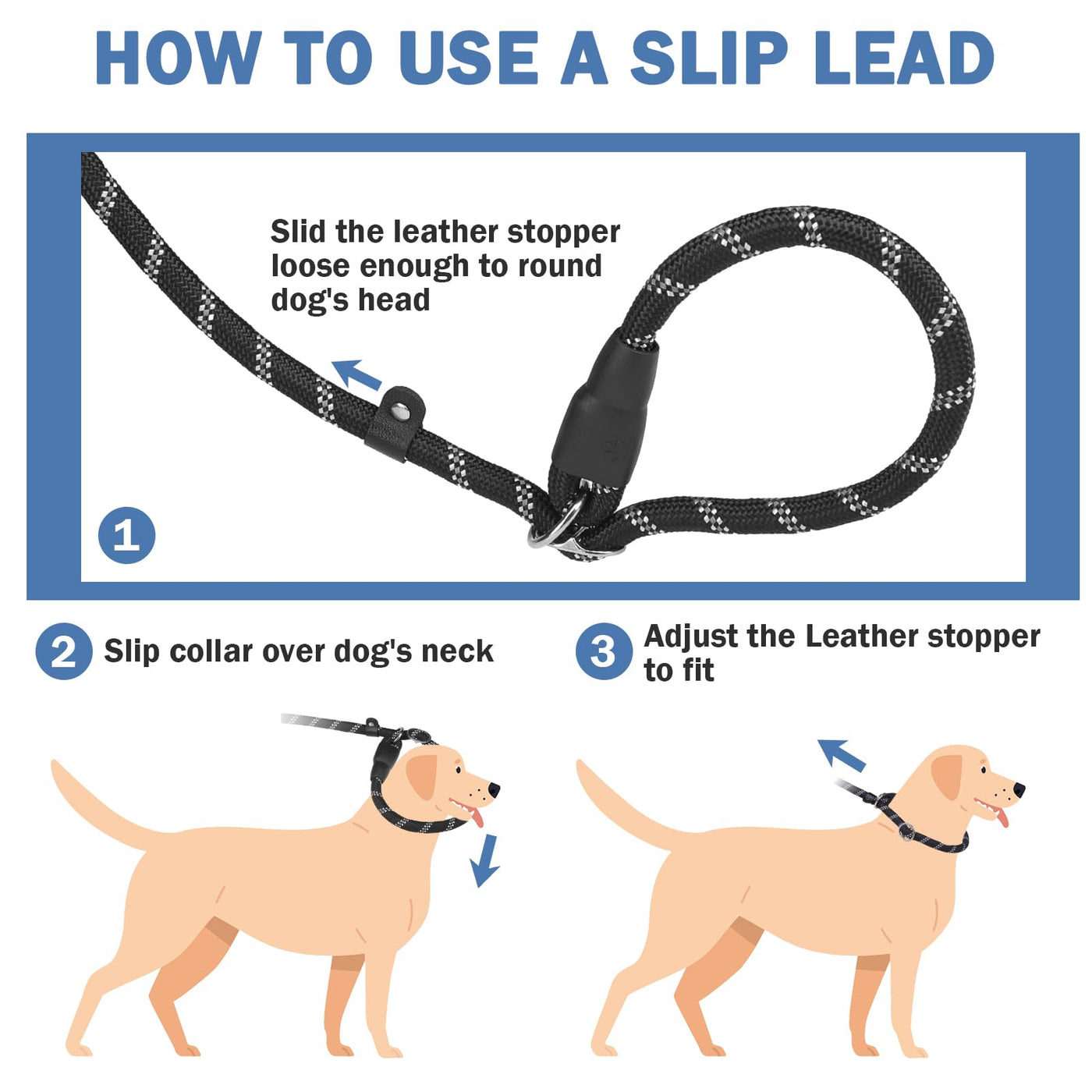 HOW TO USE A SLIP LEAD

Slid the leather stopper loose enough to round dog's head

1

2 Slip collar over dog's neck

3 Adjust the Leather stopper to fit