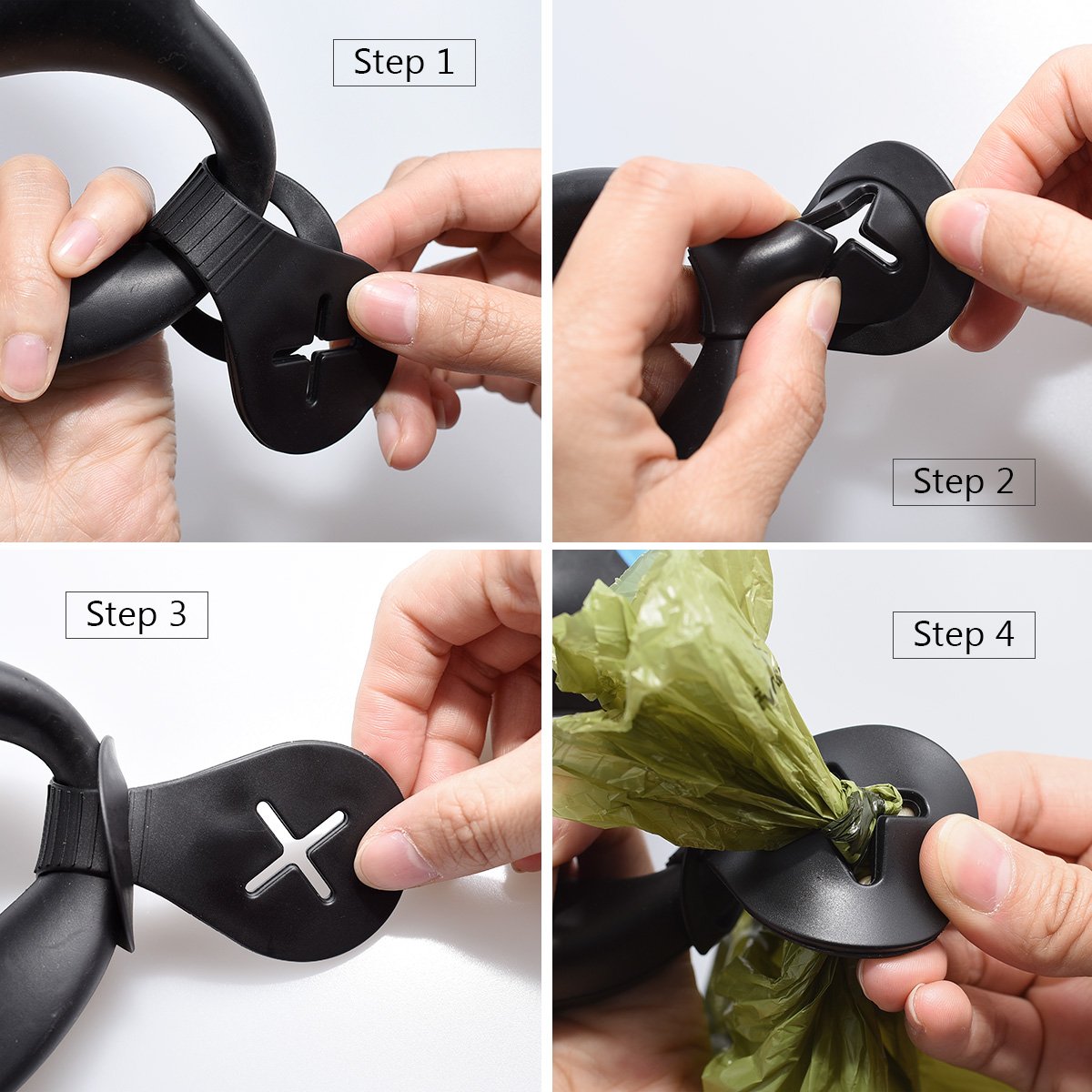 Step 1

Step 2

Step 3

Step 4