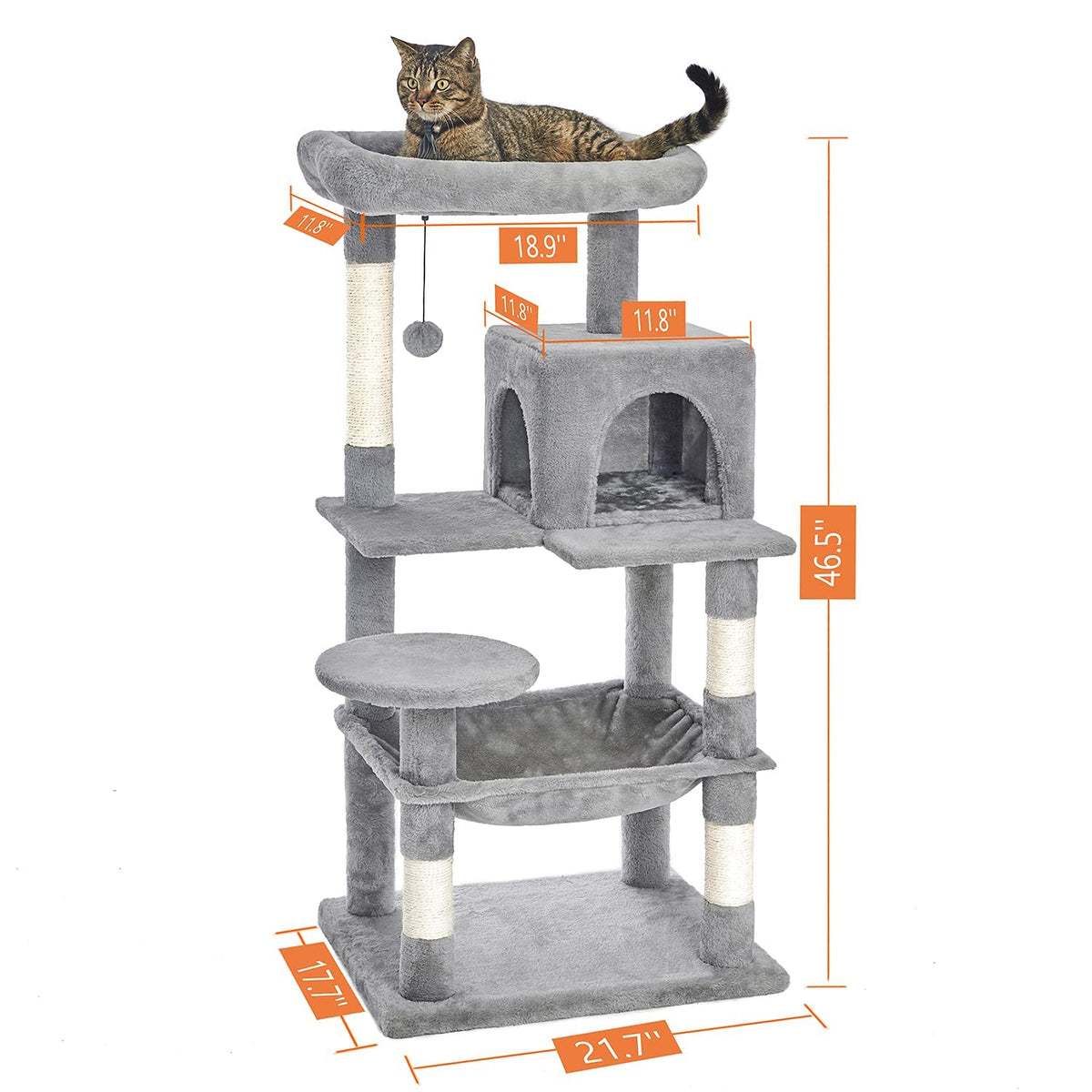 11.8''
18.9''
11.8''
11.8''
46.5''
17.7''
21.7''