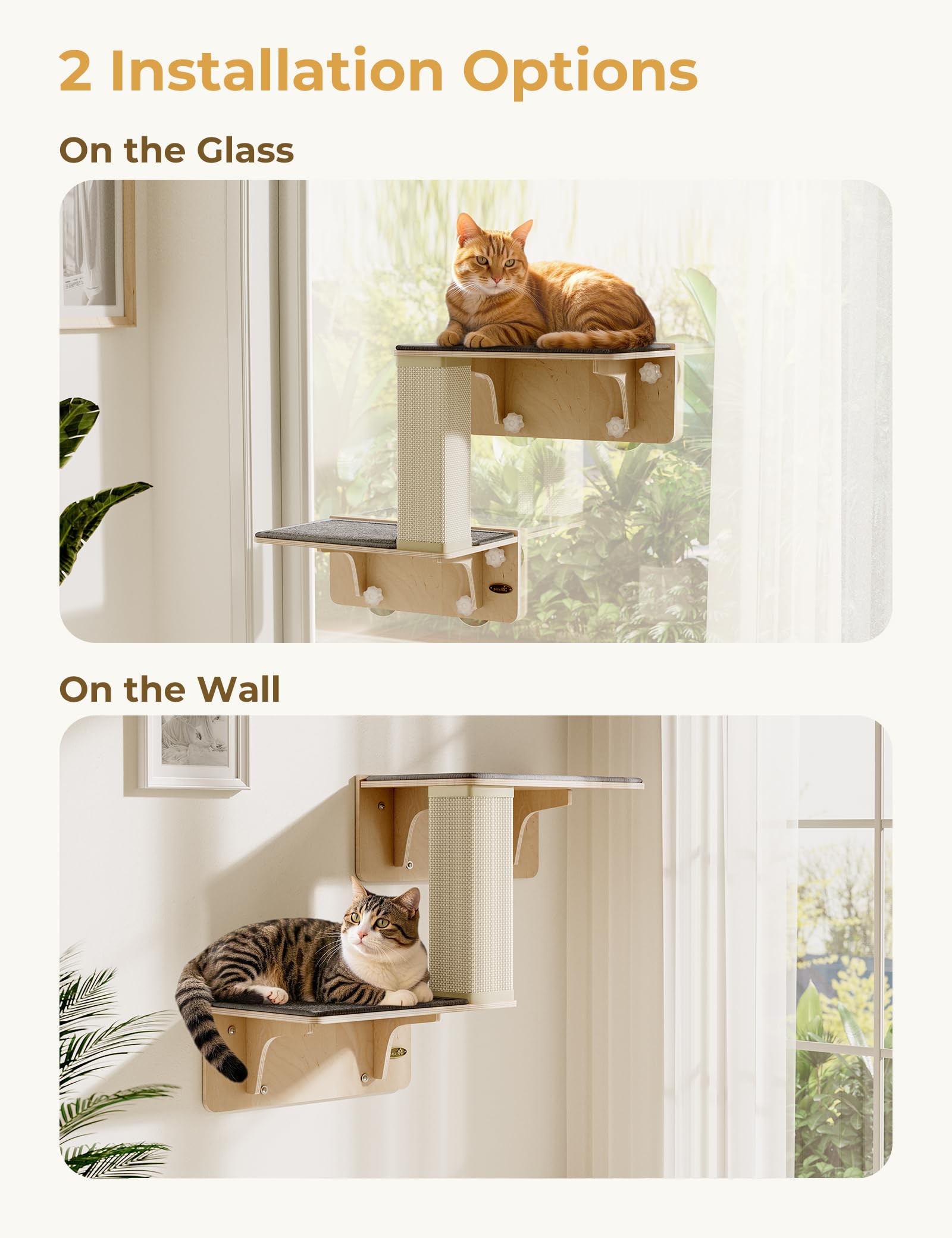 2 Installation Options

On the Glass

On the Wall