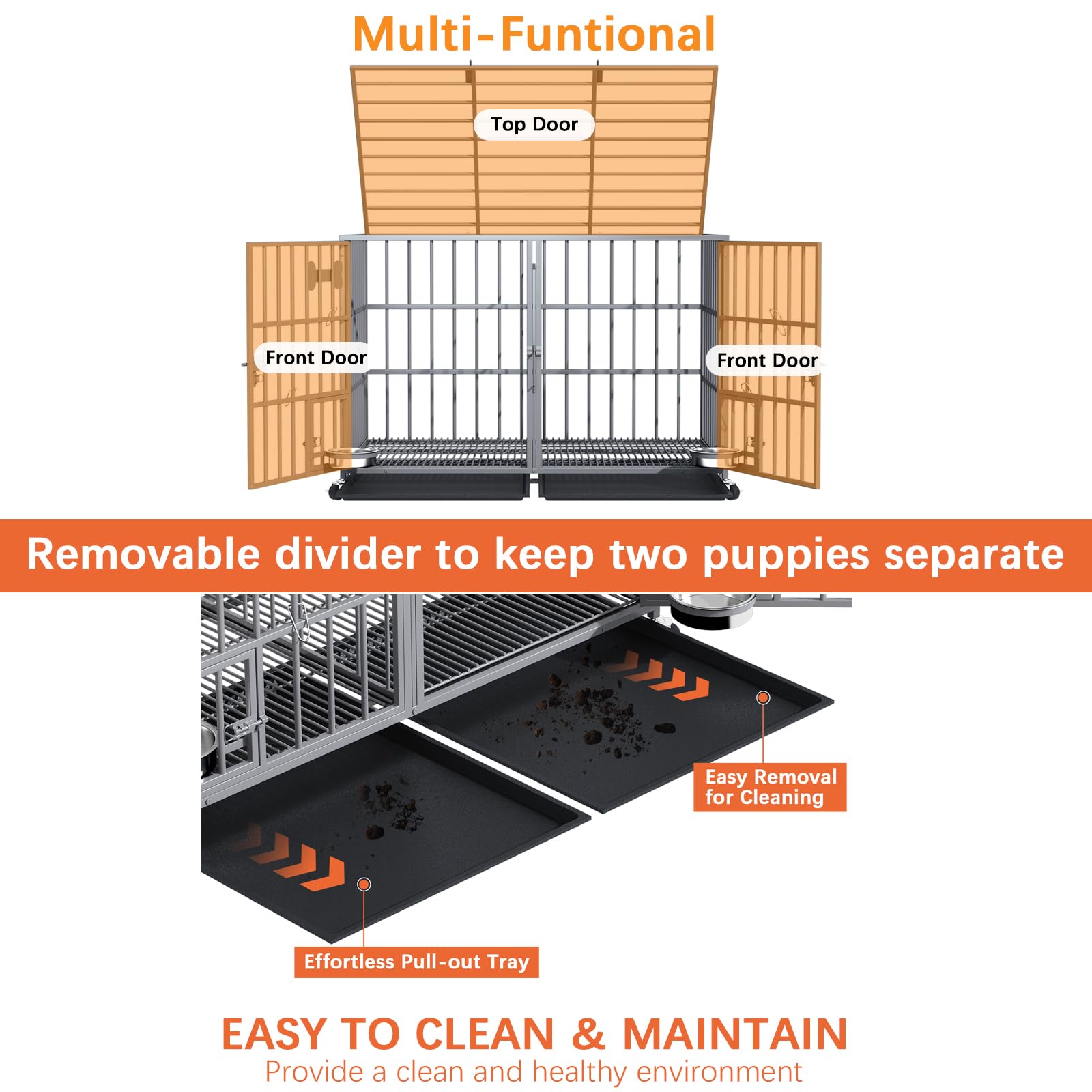 Multi-Funtional

Top Door

Front Door

Front Door

Removable divider to keep two puppies separate

Easy Removal for Cleaning

Effortless Pull-out Tray

EASY TO CLEAN & MAINTAIN

Provide a clean and healthy environment