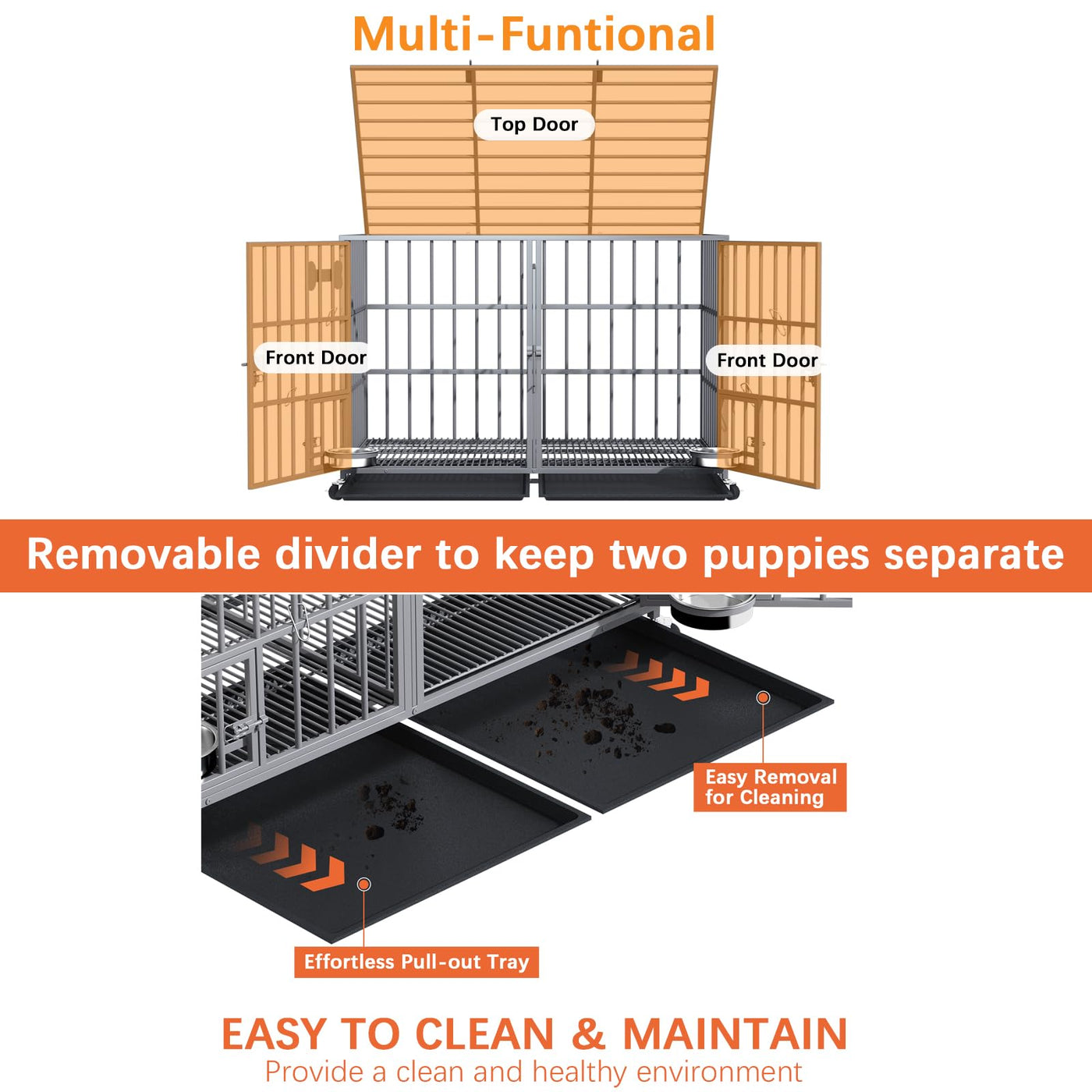 Multi-Funtional

Top Door

Front Door

Front Door

Removable divider to keep two puppies separate

Easy Removal for Cleaning

Effortless Pull-out Tray

EASY TO CLEAN & MAINTAIN

Provide a clean and healthy environment