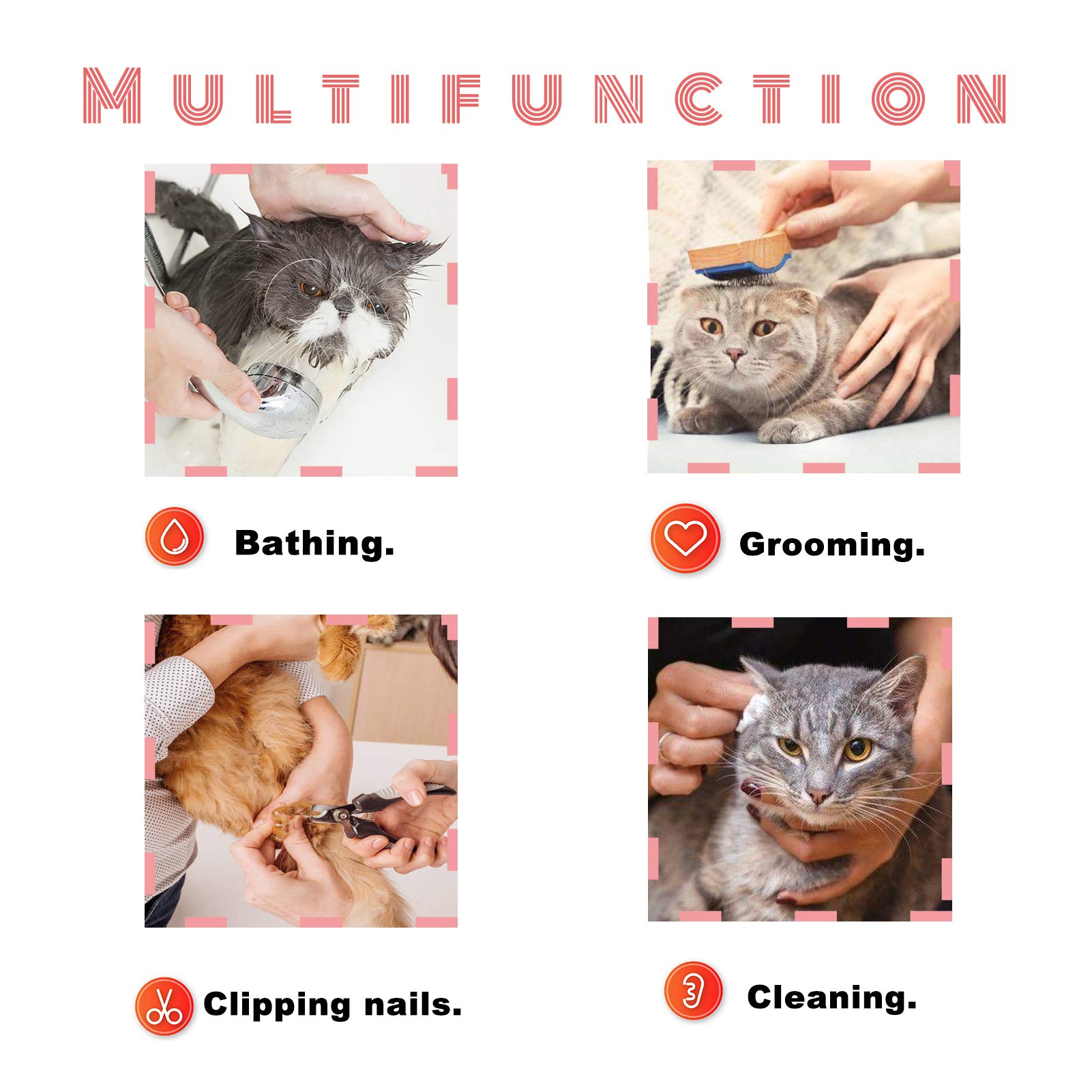 MULTIFUNCTION

Bathing.

Grooming.

Clipping nails.

Cleaning.