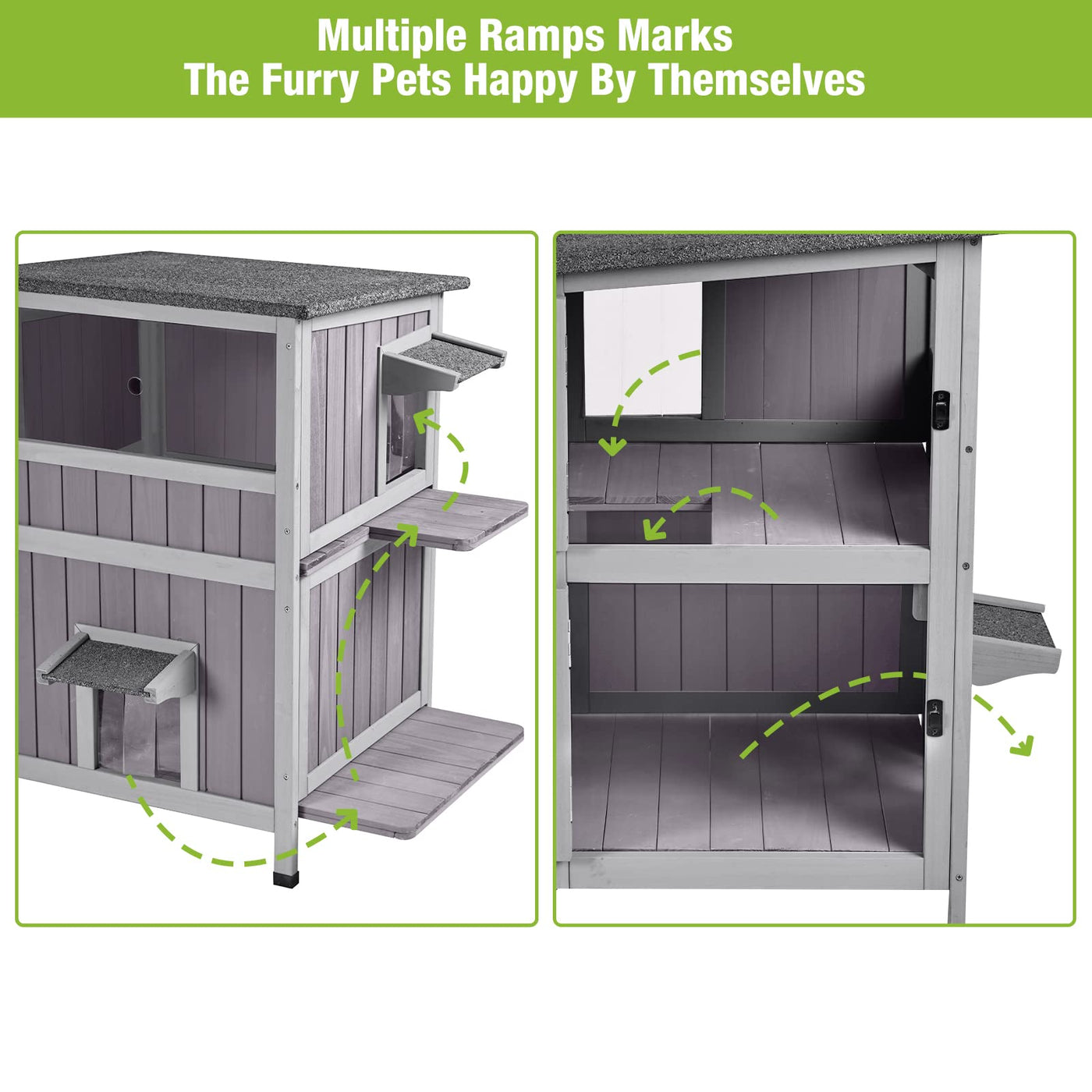 Multiple Ramps Marks
The Furry Pets Happy By Themselves