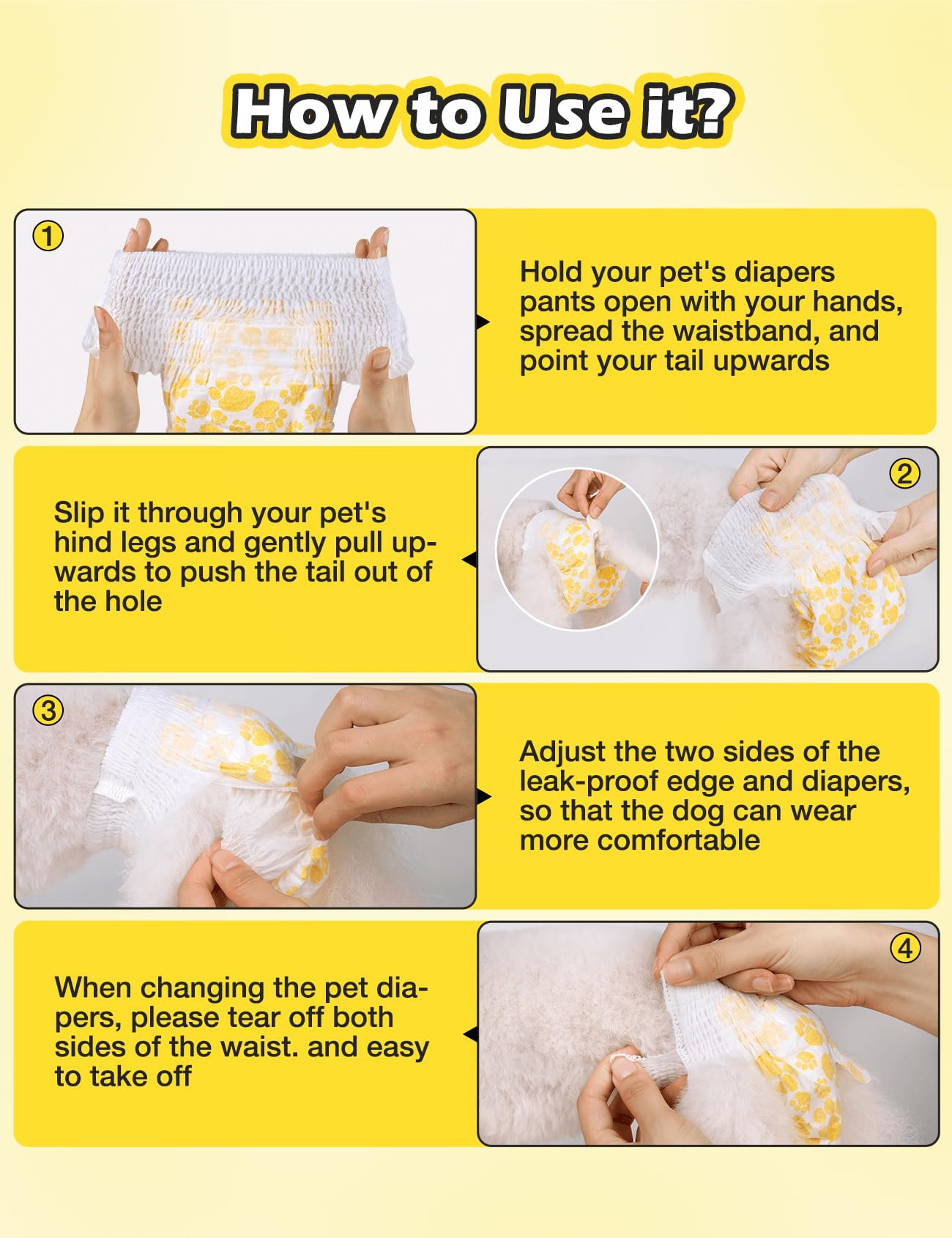 How to Use it?

①

Hold your pet's diapers pants open with your hands, spread the waistband, and point your tail upwards

Slip it through your pet's hind legs and gently pull upwards to push the tail out of the hole

②

③

Adjust the two sides of the leak-proof edge and diapers, so that the dog can wear more comfortable

When changing the pet diapers, please tear off both sides of the waist. and easy to take off

④