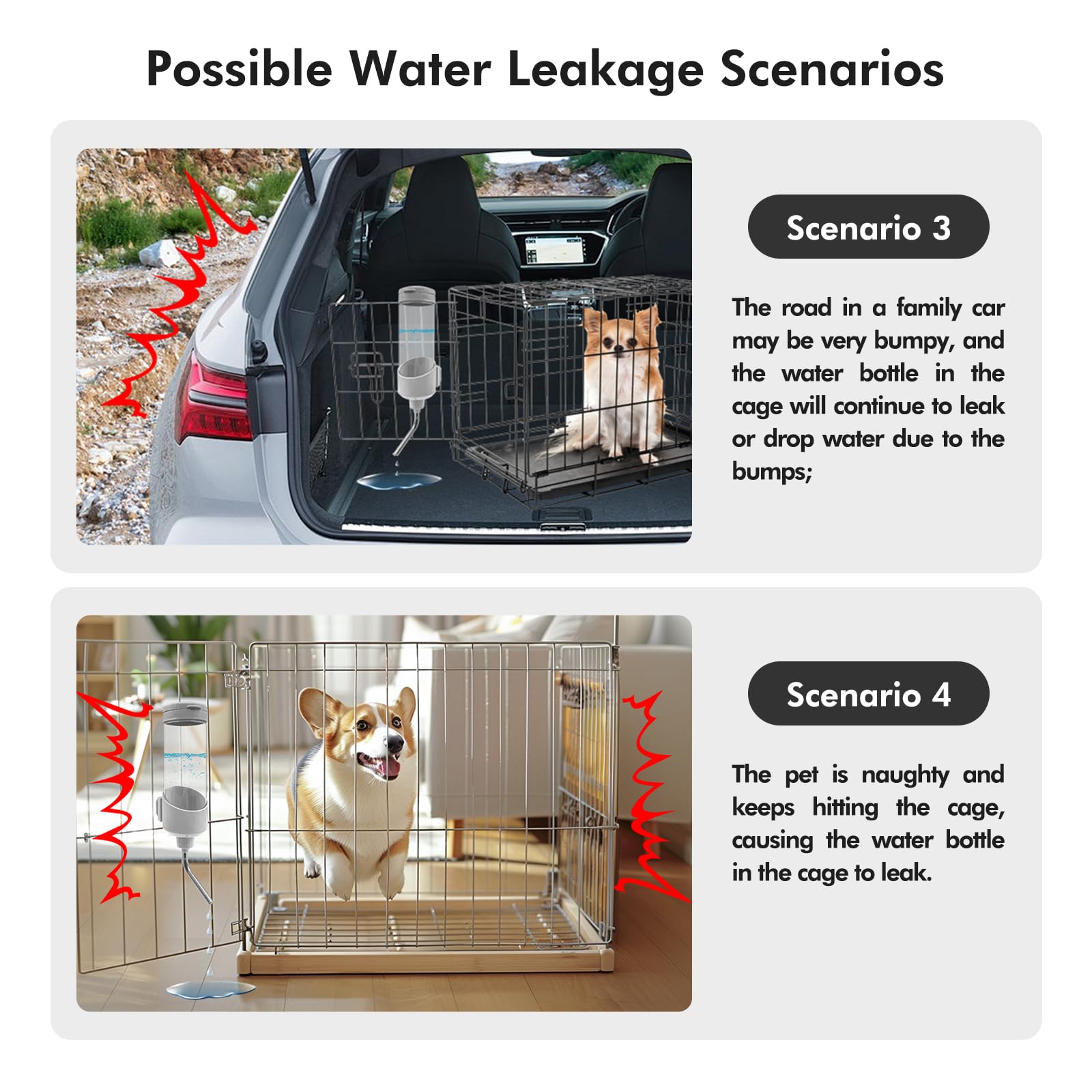 Possible Water Leakage Scenarios

Scenario 3

The road in a family car may be very bumpy, and the water bottle in the cage will continue to leak or drop water due to the bumps;

Scenario 4

The pet is naughty and keeps hitting the cage, causing the water bottle in the cage to leak.