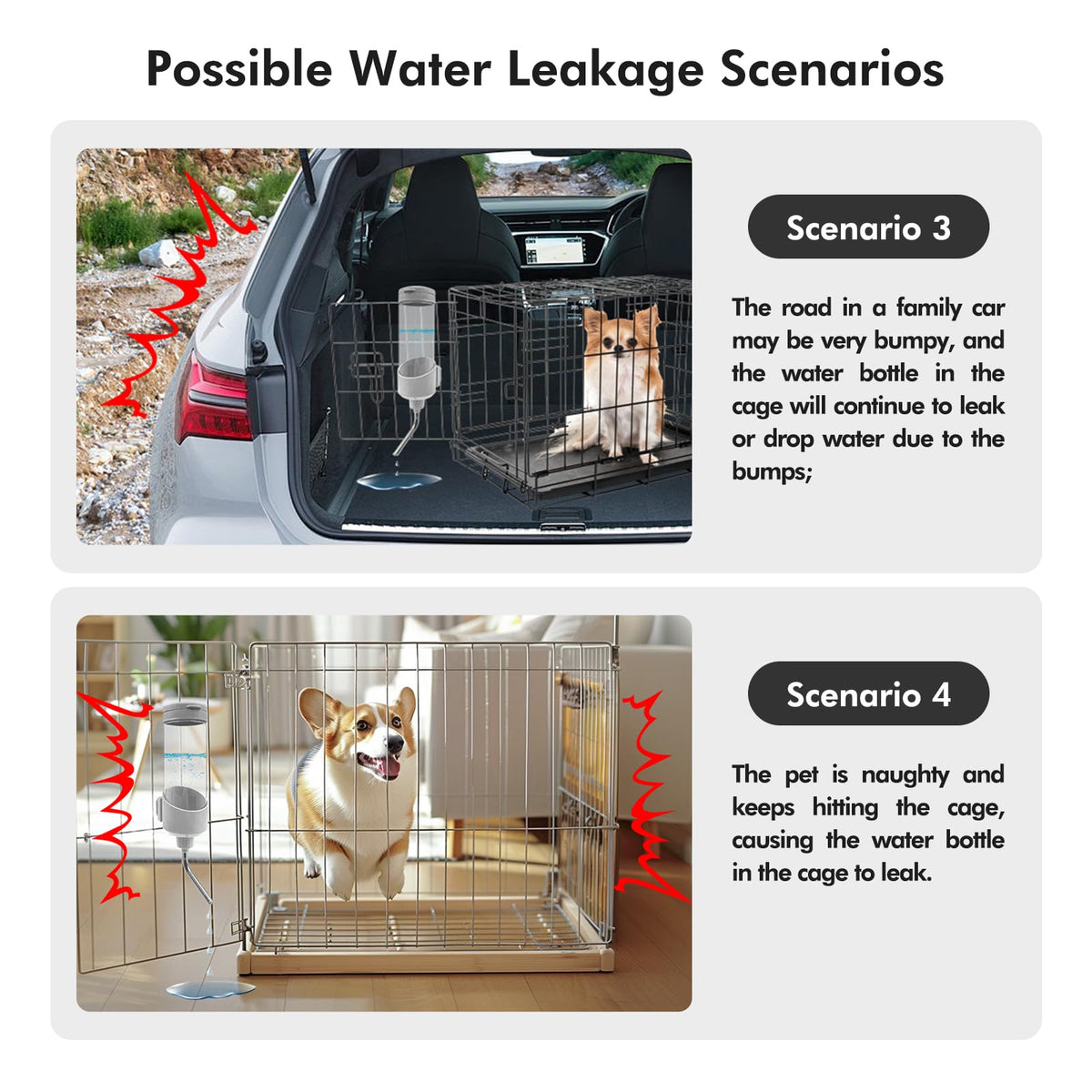 Possible Water Leakage Scenarios

Scenario 3

The road in a family car may be very bumpy, and the water bottle in the cage will continue to leak or drop water due to the bumps;

Scenario 4

The pet is naughty and keeps hitting the cage, causing the water bottle in the cage to leak.