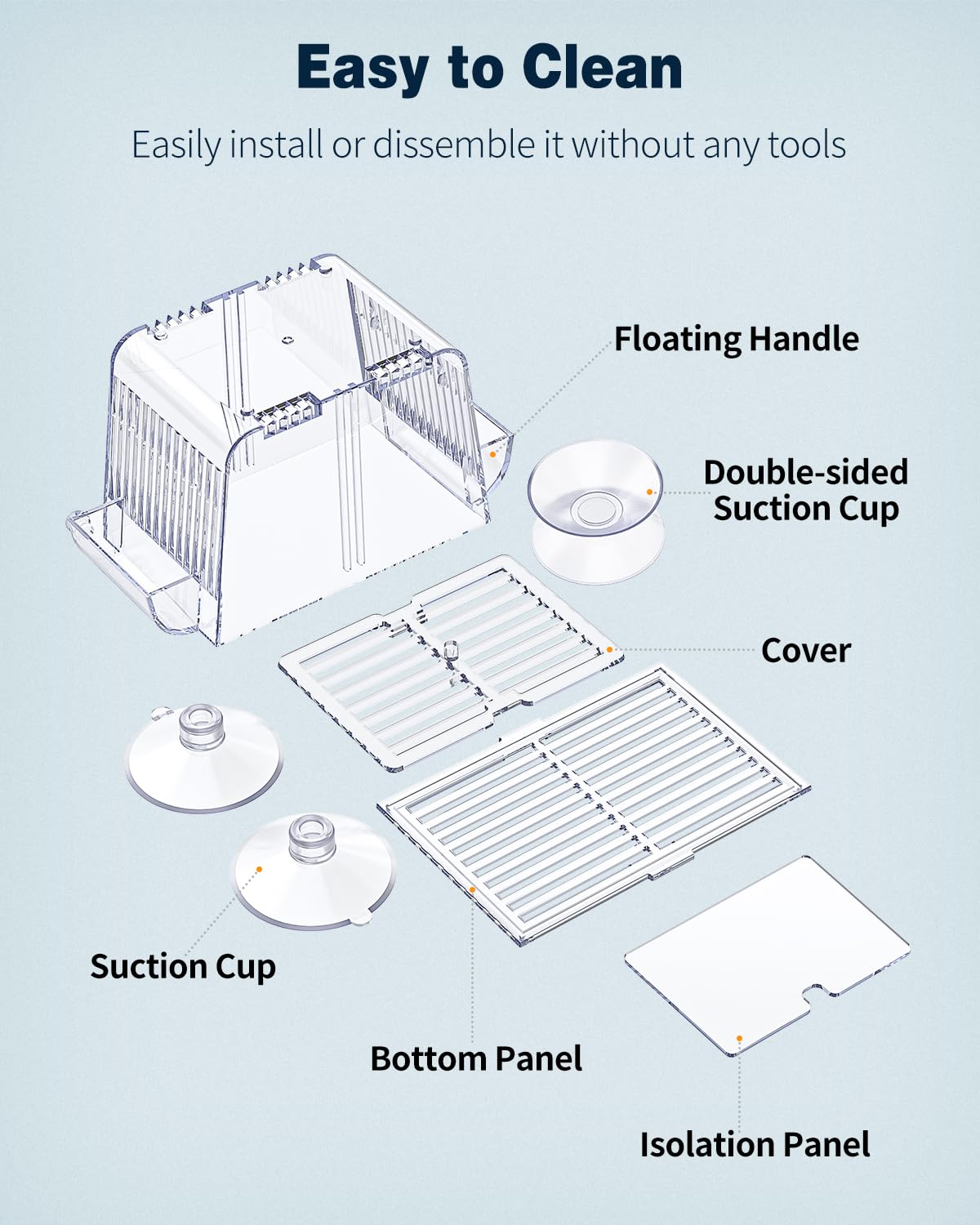 Easy to Clean

Easily install or dissemble it without any tools

Floating Handle

Double-sided Suction Cup

Cover

Suction Cup

Bottom Panel

Isolation Panel