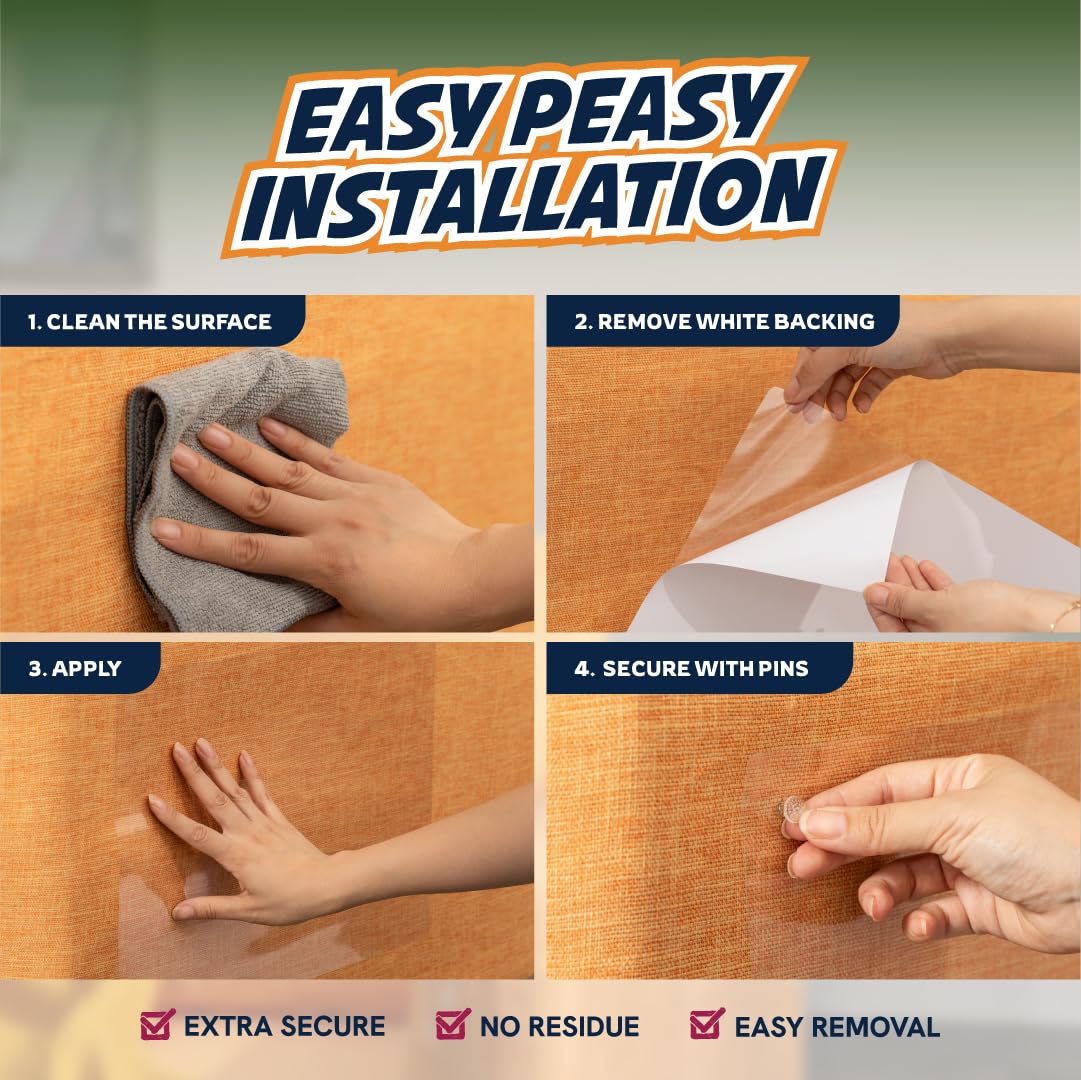 EASY PEASY INSTALLATION

1. CLEAN THE SURFACE

2. REMOVE WHITE BACKING

3. APPLY

4. SECURE WITH PINS

EXTRA SECURE

NO RESIDUE

EASY REMOVAL