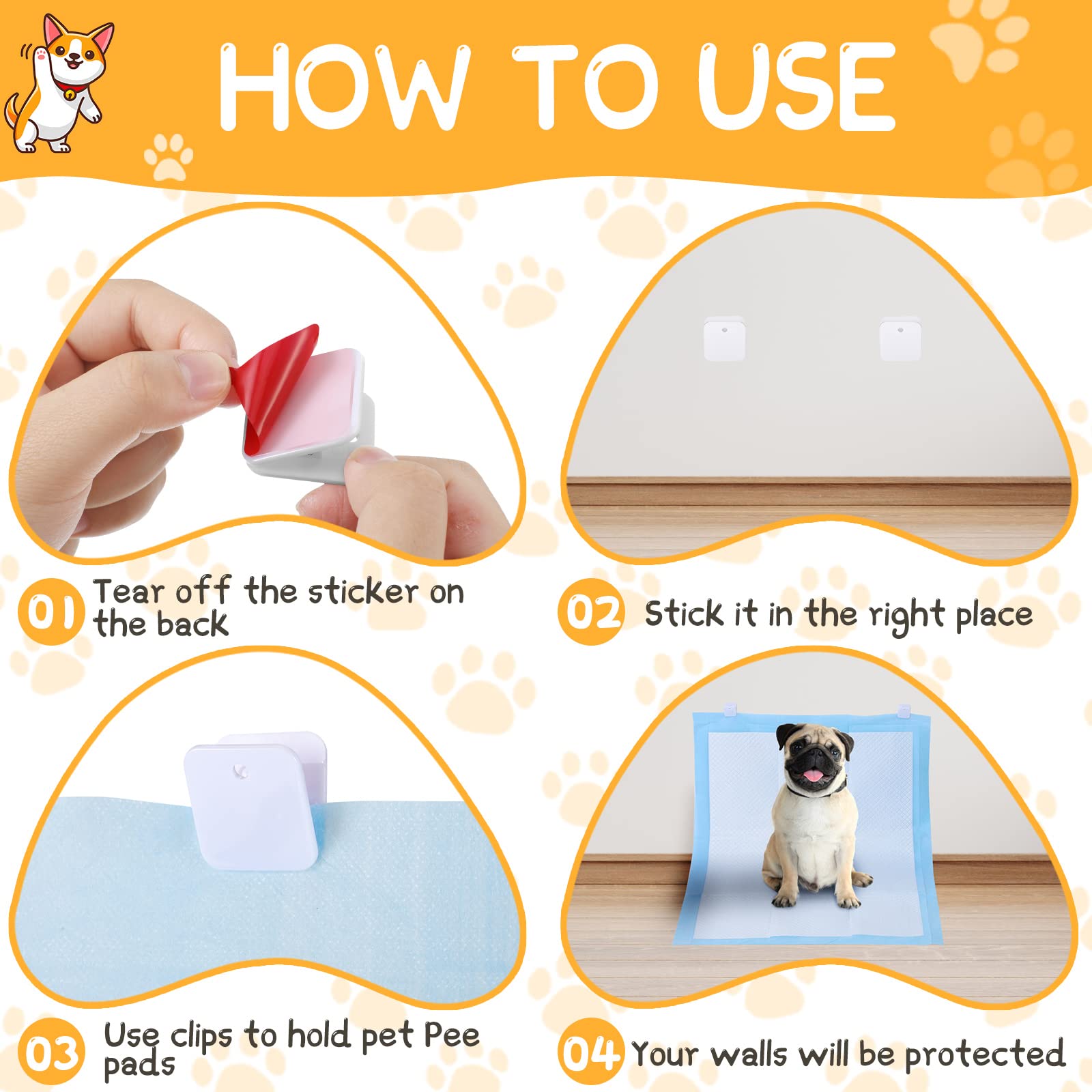 HOW TO USE

01 Tear off the sticker on the back

02 Stick it in the right place

03 Use clips to hold pet Pee pads

04 Your walls will be protected