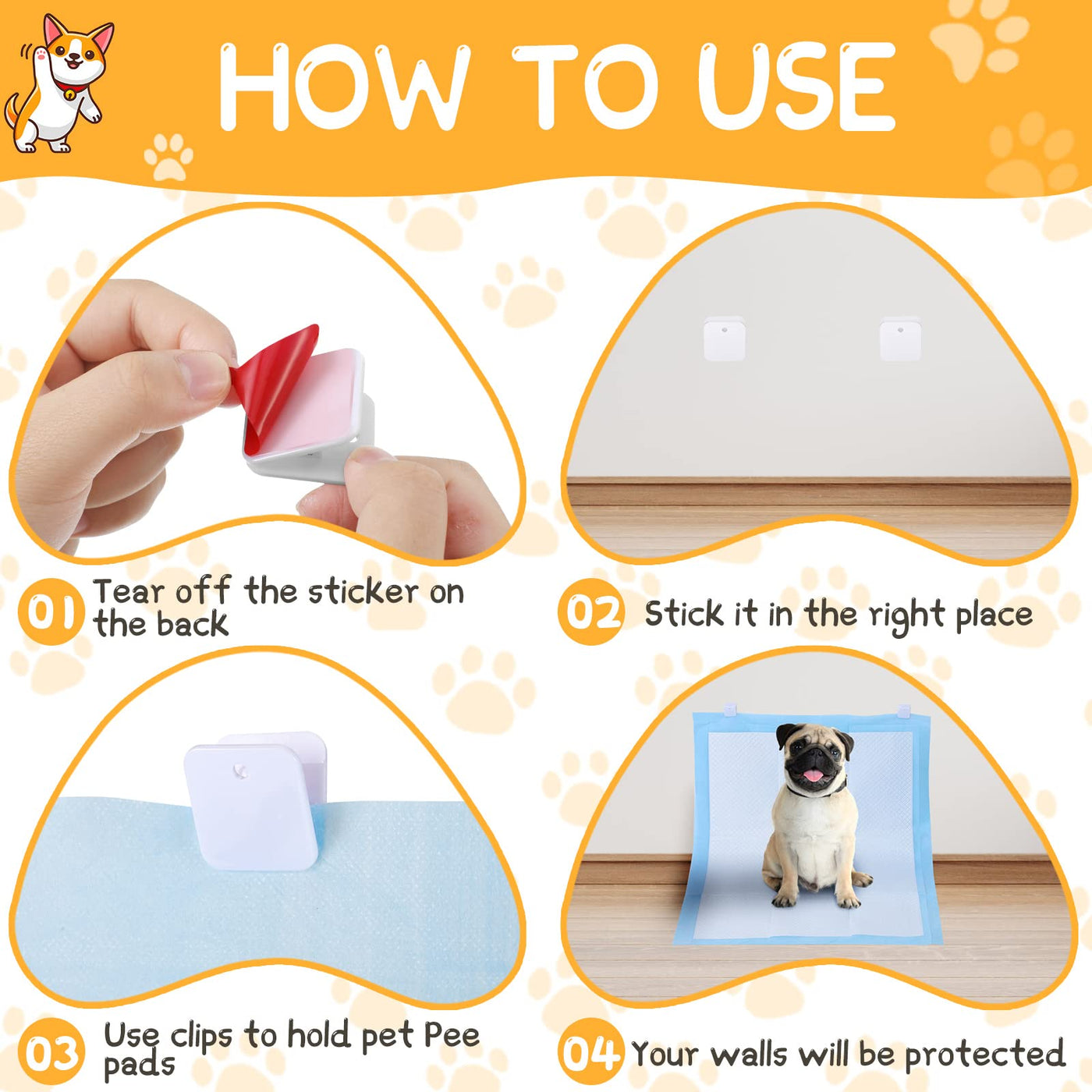 HOW TO USE

01 Tear off the sticker on the back

02 Stick it in the right place

03 Use clips to hold pet Pee pads

04 Your walls will be protected