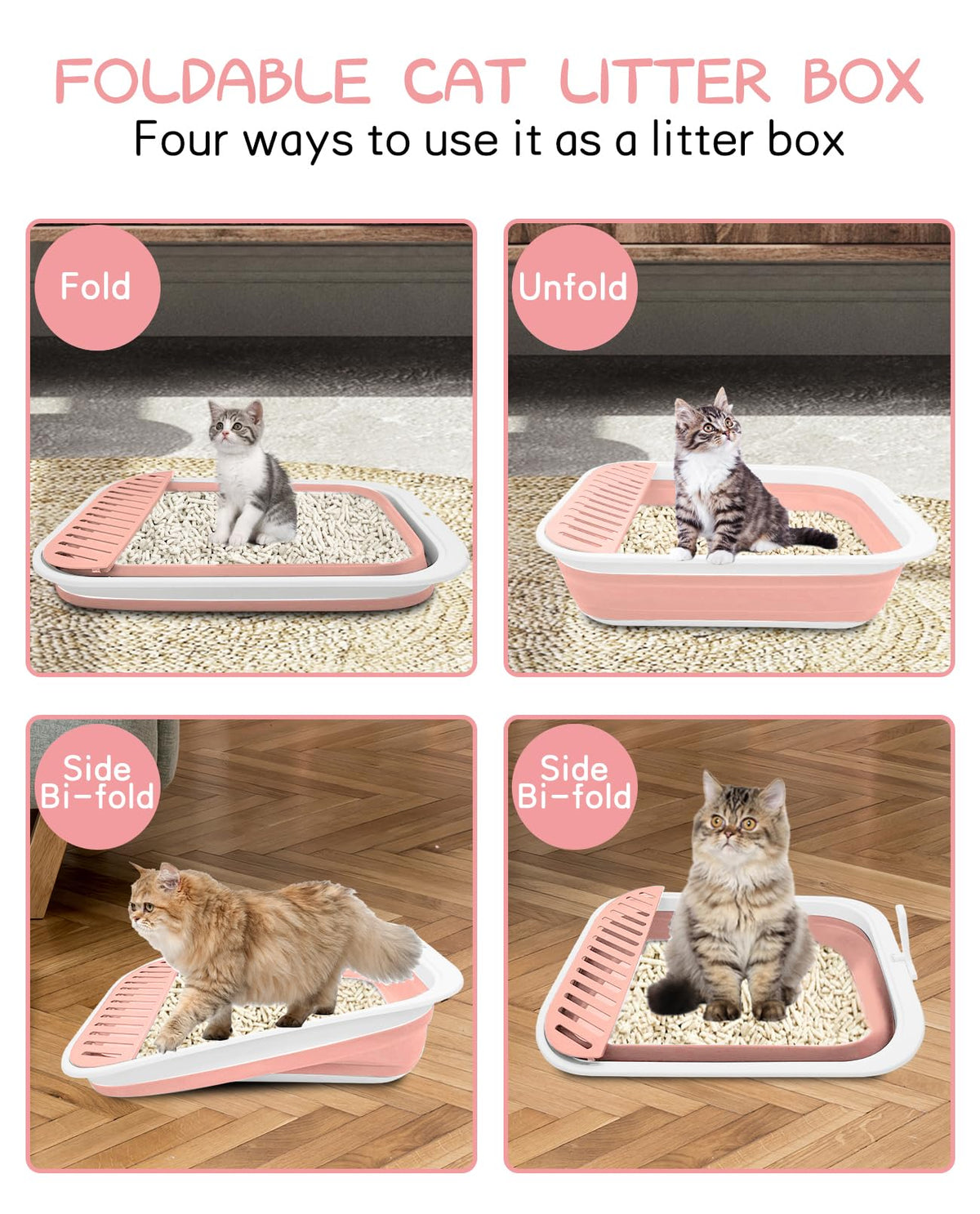 FOLDABLE CAT LITTER BOX
Four ways to use it as a litter box

Fold

Unfold

Side Bi-fold

Side Bi-fold