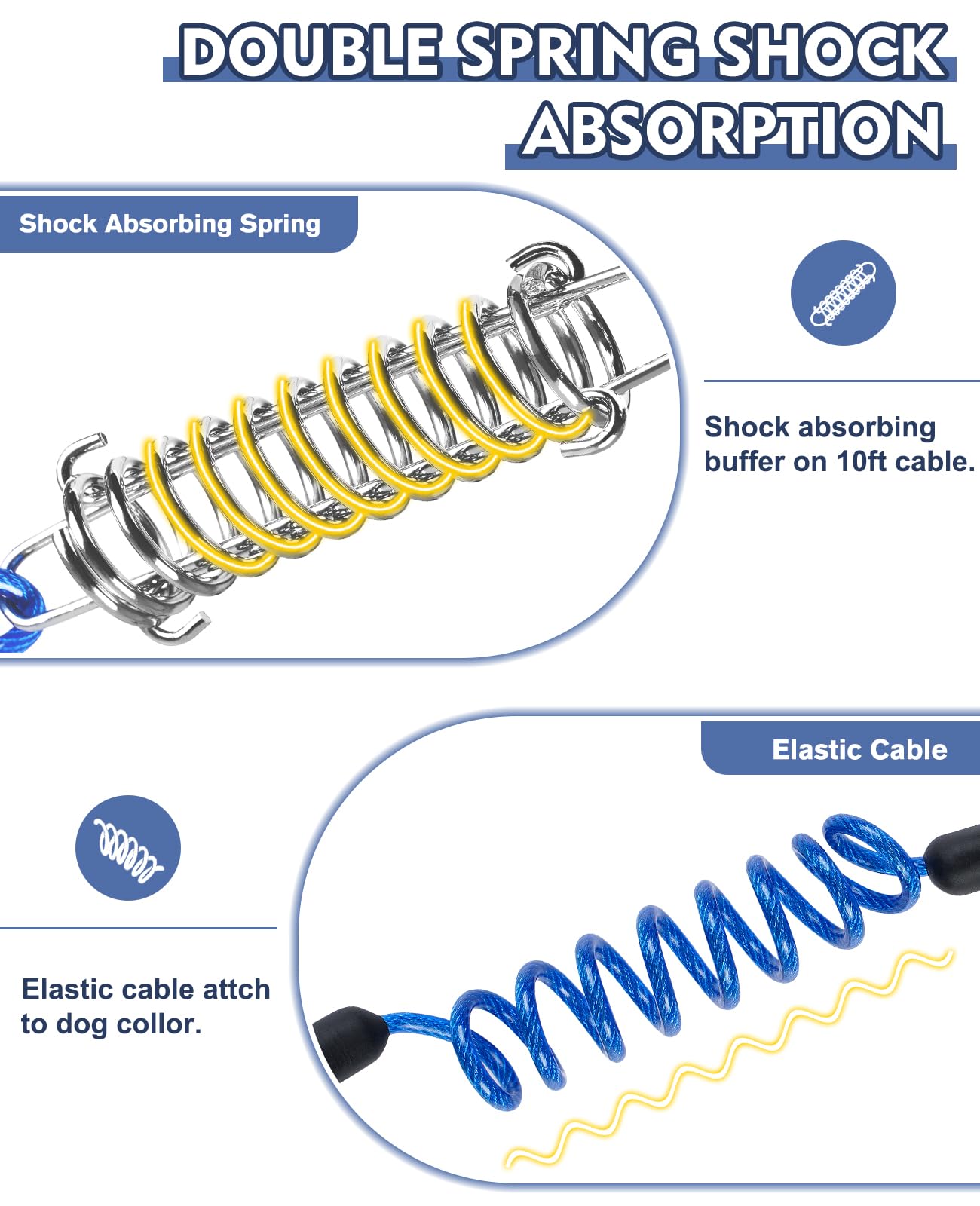 DOUBLE SPRING SHOCK ABSORPTION

Shock Absorbing Spring

Shock absorbing buffer on 10ft cable.

Elastic Cable

Elastic cable attch to dog collor.