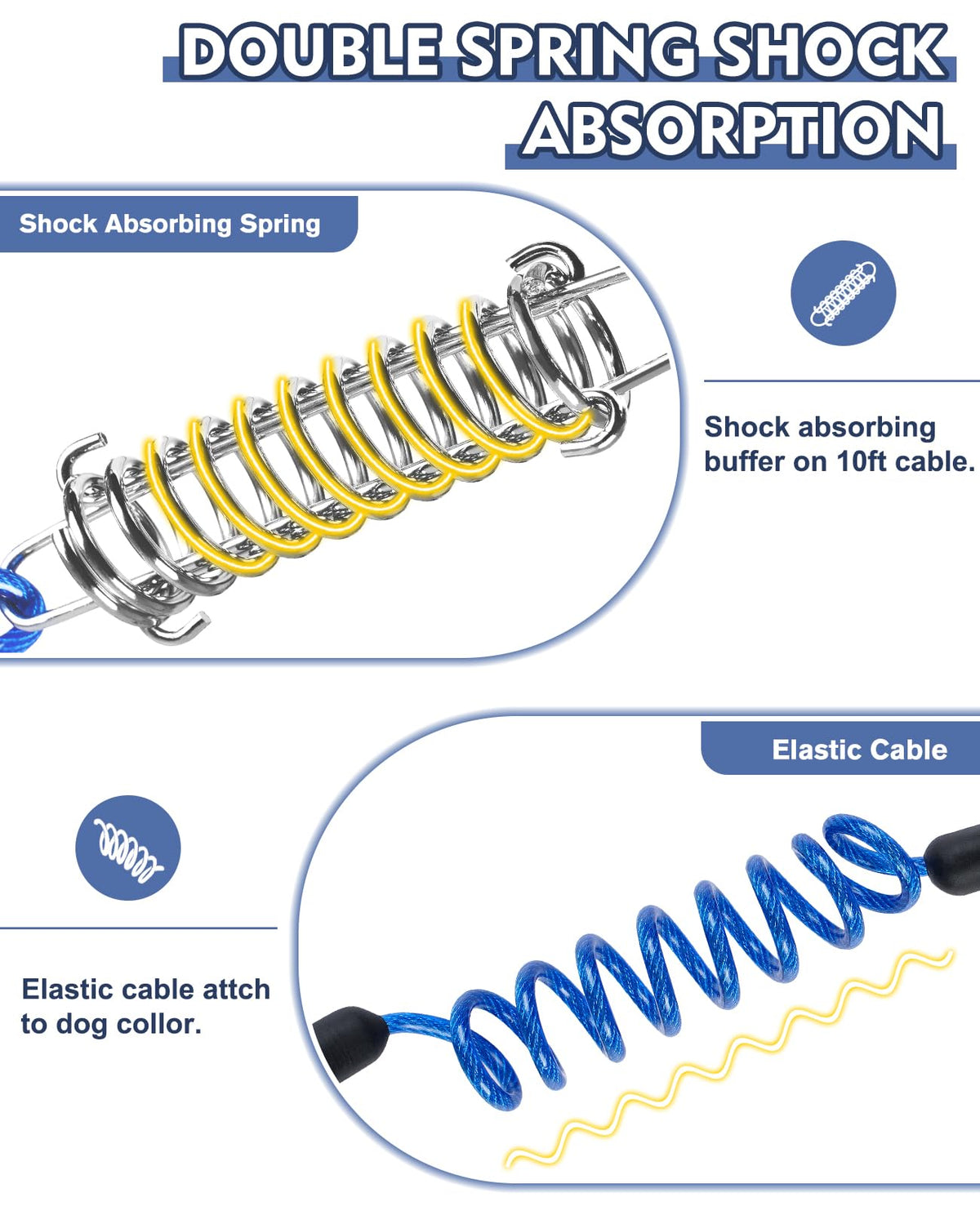 DOUBLE SPRING SHOCK ABSORPTION

Shock Absorbing Spring

Shock absorbing buffer on 10ft cable.

Elastic Cable

Elastic cable attch to dog collor.