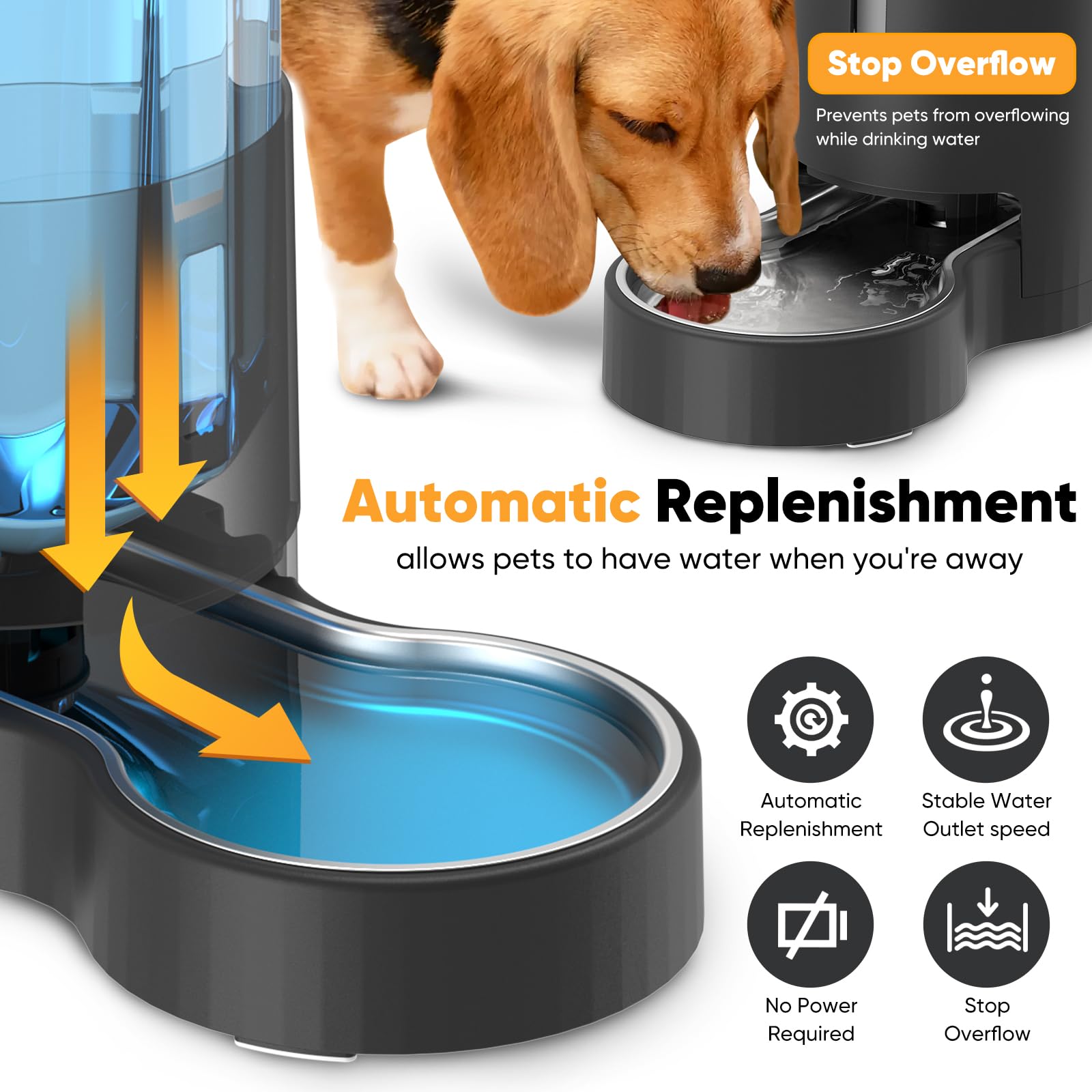 Stop Overflow

Prevents pets from overflowing while drinking water

Automatic Replenishment

allows pets to have water when you're away

Automatic Replenishment

Stable Water Outlet speed

No Power Required

Stop Overflow