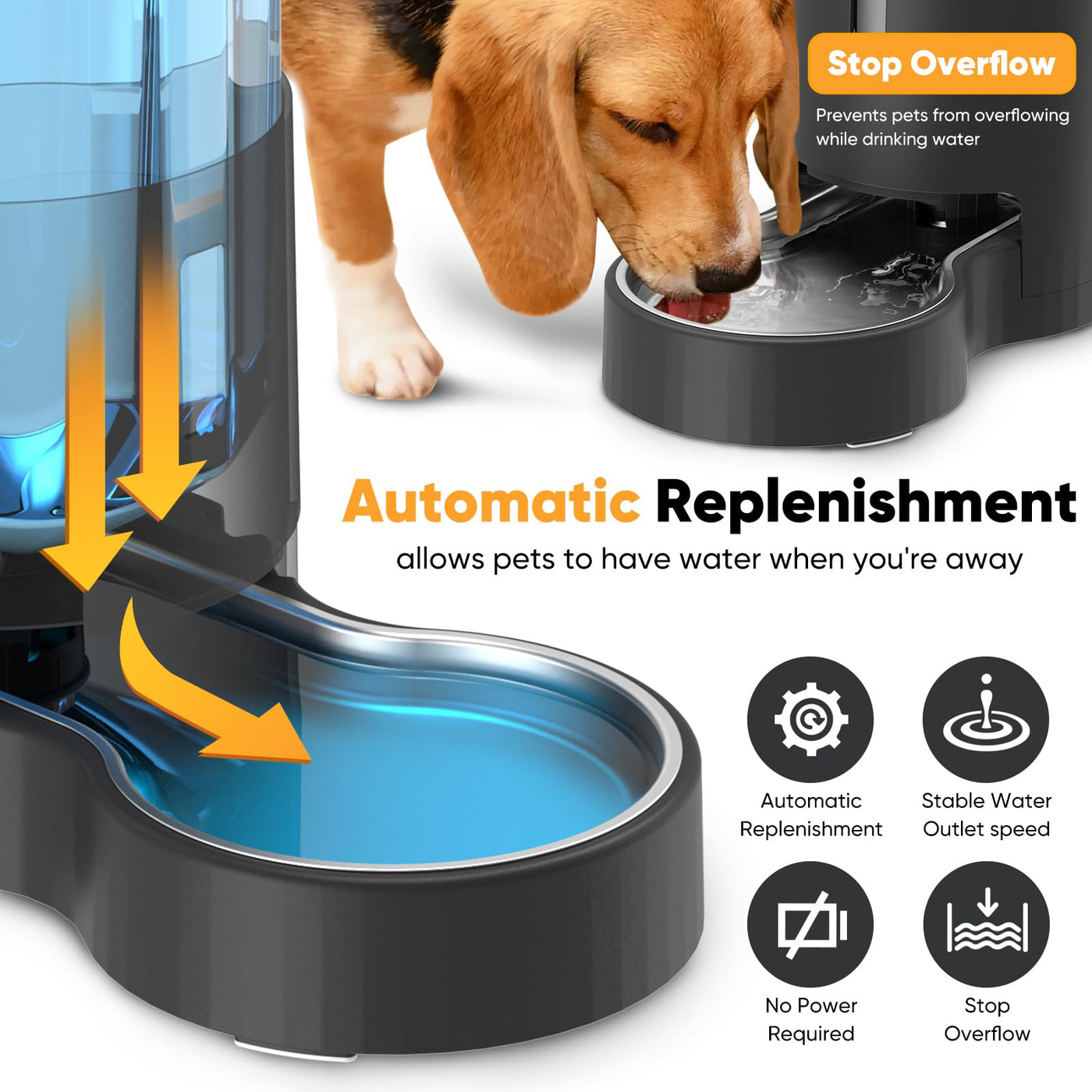 Stop Overflow

Prevents pets from overflowing while drinking water

Automatic Replenishment

allows pets to have water when you're away

Automatic Replenishment

Stable Water Outlet speed

No Power Required

Stop Overflow