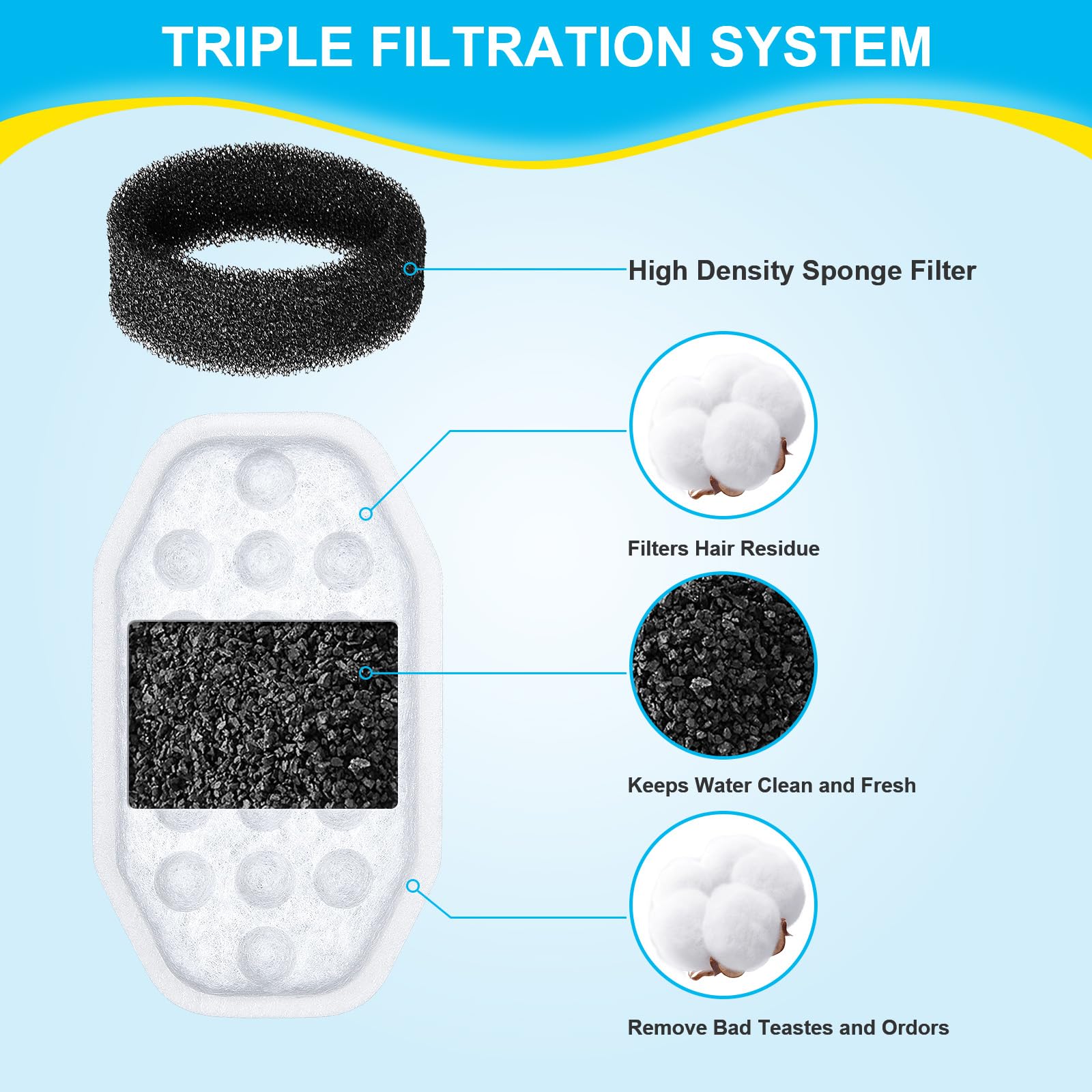 TRIPLE FILTRATION SYSTEM

High Density Sponge Filter

Filters Hair Residue

Keeps Water Clean and Fresh

Remove Bad Teastes and Ordors