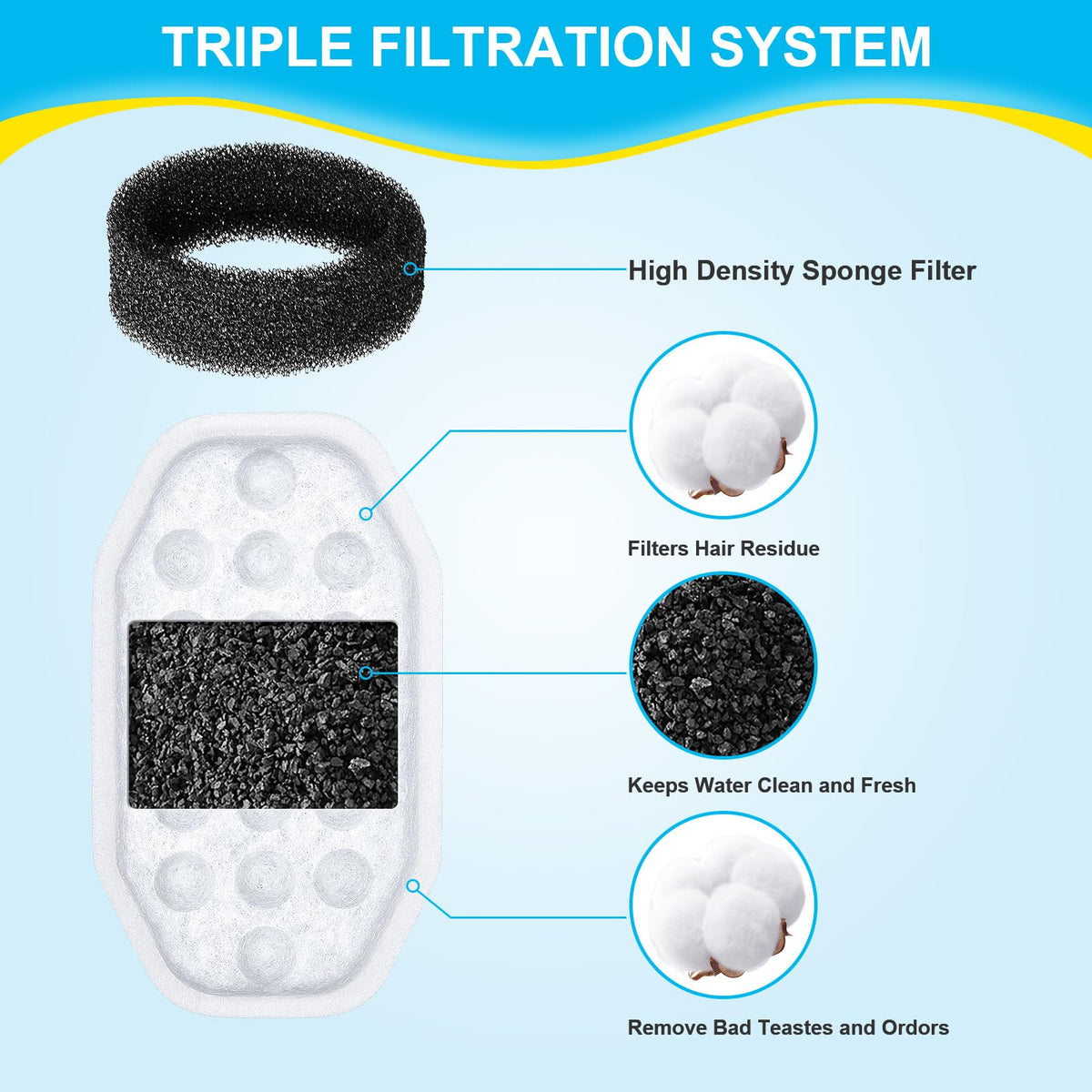 TRIPLE FILTRATION SYSTEM

High Density Sponge Filter

Filters Hair Residue

Keeps Water Clean and Fresh

Remove Bad Teastes and Ordors