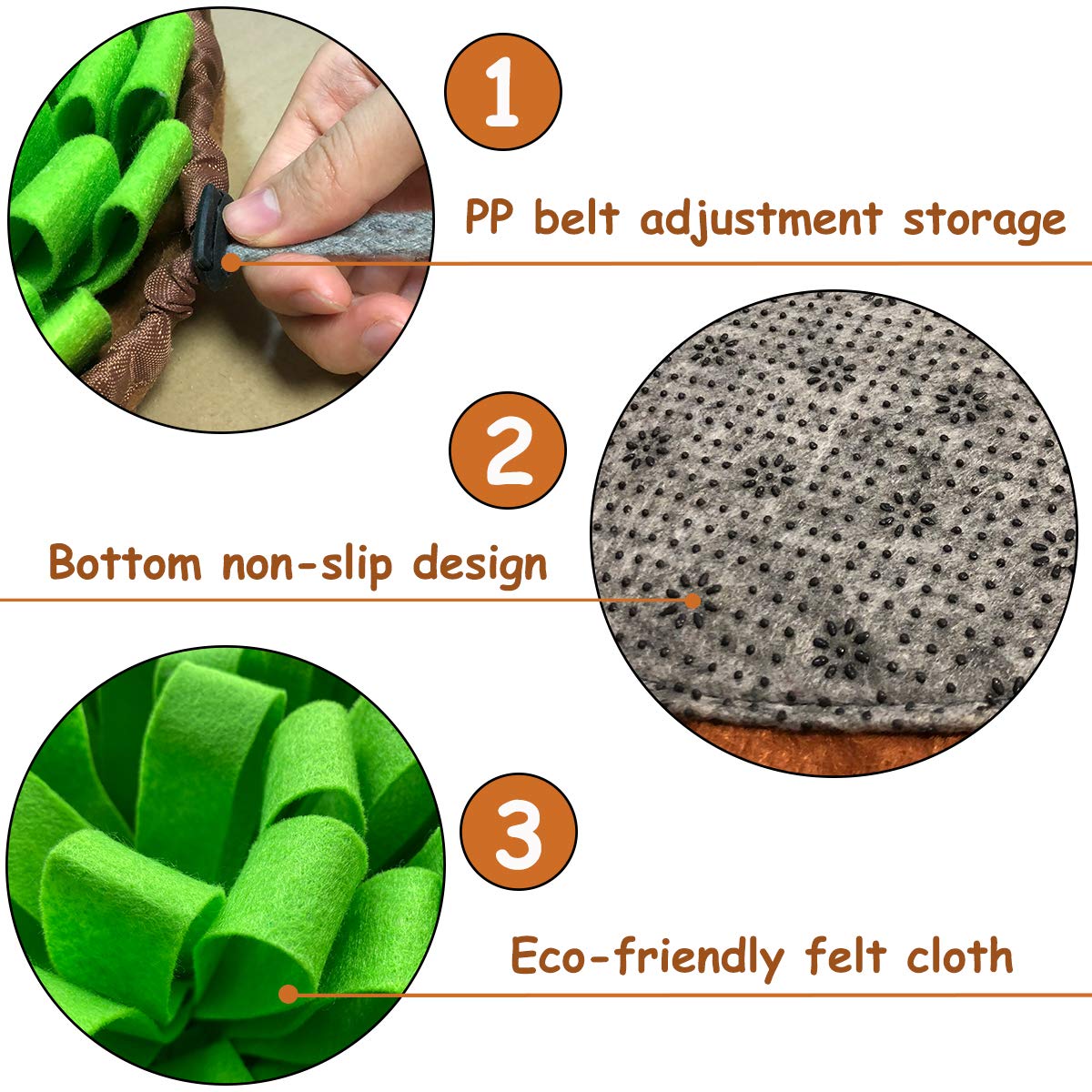 1

PP belt adjustment storage

2

Bottom non-slip design

3

Eco-friendly felt cloth