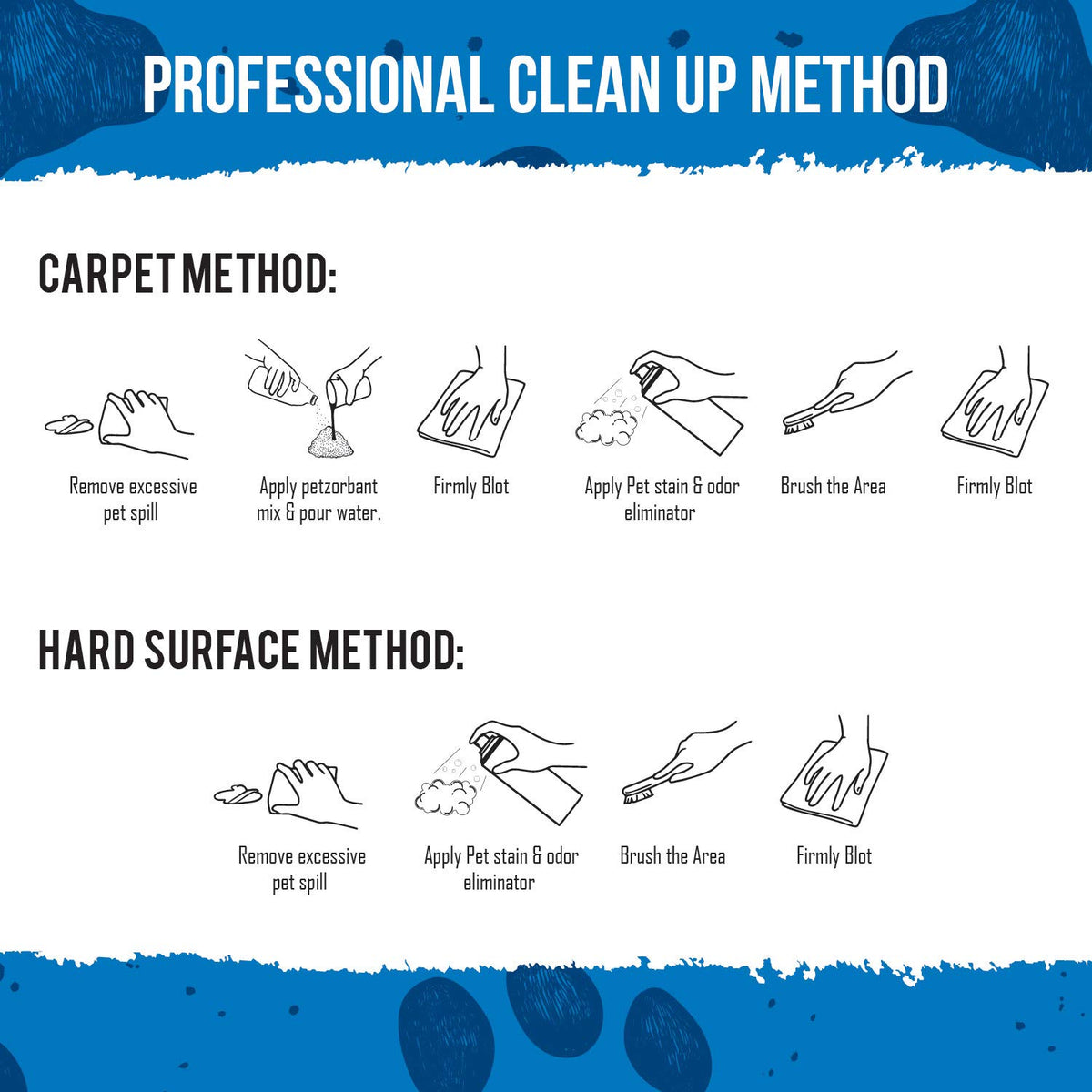 PROFESSIONAL CLEAN UP METHOD

CARPET METHOD:

Remove excessive pet spill

Apply petzorbant mix & pour water.

Firmly Blot

Apply Pet stain & odor eliminator

Brush the Area

Firmly Blot

HARD SURFACE METHOD:

Remove excessive pet spill

Apply Pet stain & odor eliminator

Brush the Area

Firmly Blot