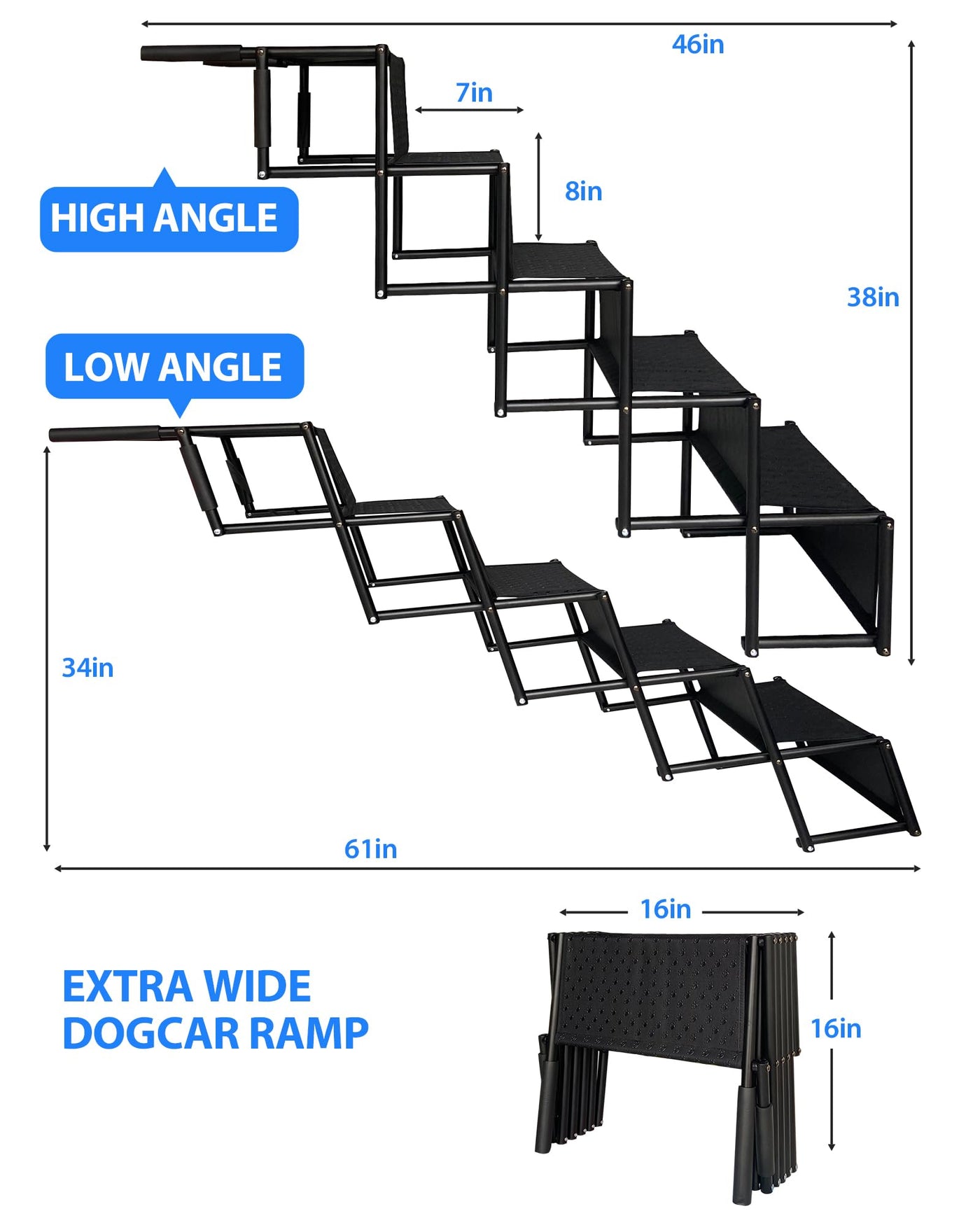 46in

7in

8in

HIGH ANGLE

38in

LOW ANGLE

34in

61in

16in

EXTRA WIDE DOGCAR RAMP

16in