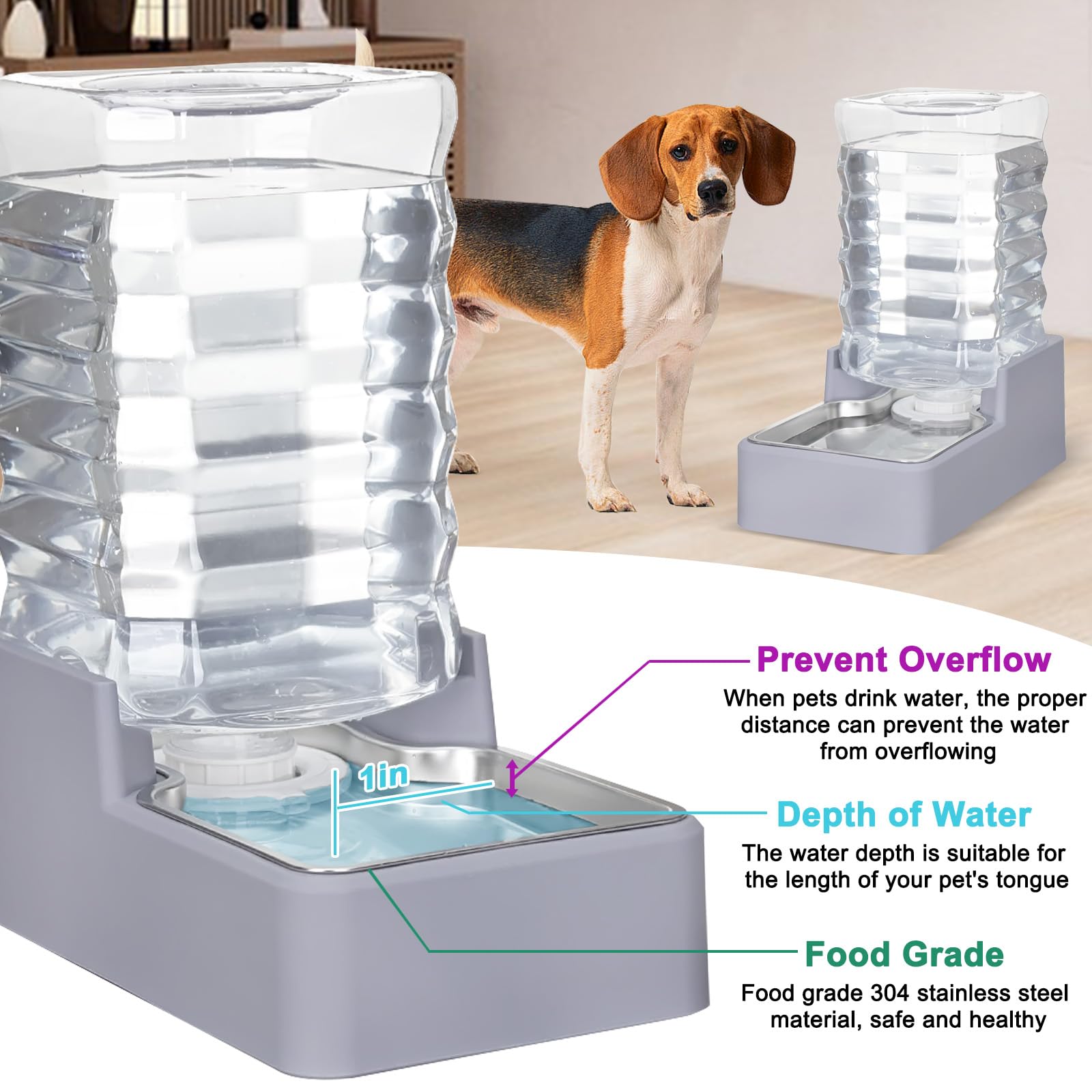 1in

Prevent Overflow

When pets drink water, the proper distance can prevent the water from overflowing

Depth of Water

The water depth is suitable for the length of your pet's tongue

Food Grade

Food grade 304 stainless steel material, safe and healthy