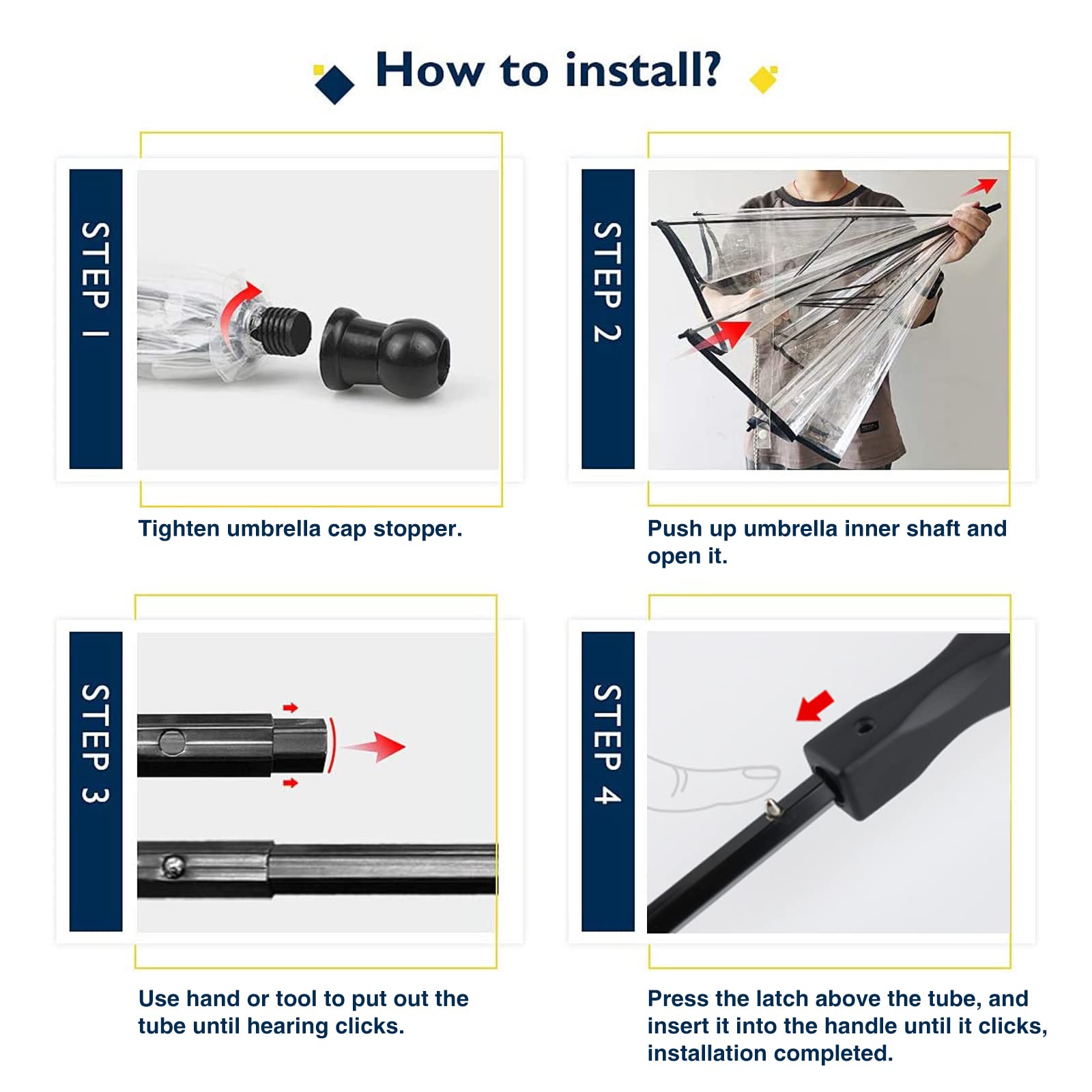 How to install?

STEP 1

Tighten umbrella cap stopper.

STEP 2

Push up umbrella inner shaft and open it.

STEP 3

Use hand or tool to put out the tube until hearing clicks.

STEP 4

Press the latch above the tube, and insert it into the handle until it clicks, installation completed.