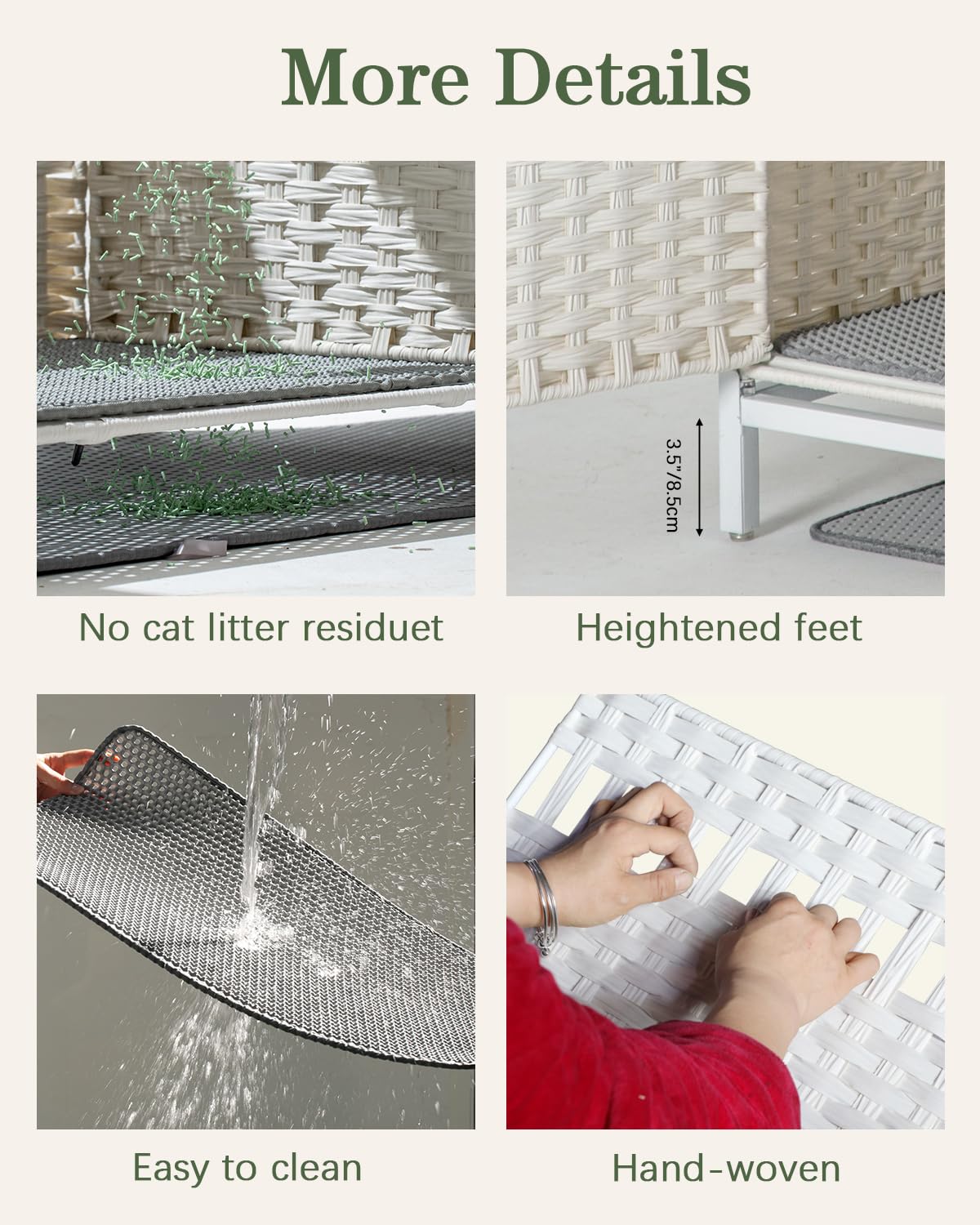 More Details

No cat litter residuet

3.5"/8.5cm

Heightened feet

Easy to clean

Hand-woven