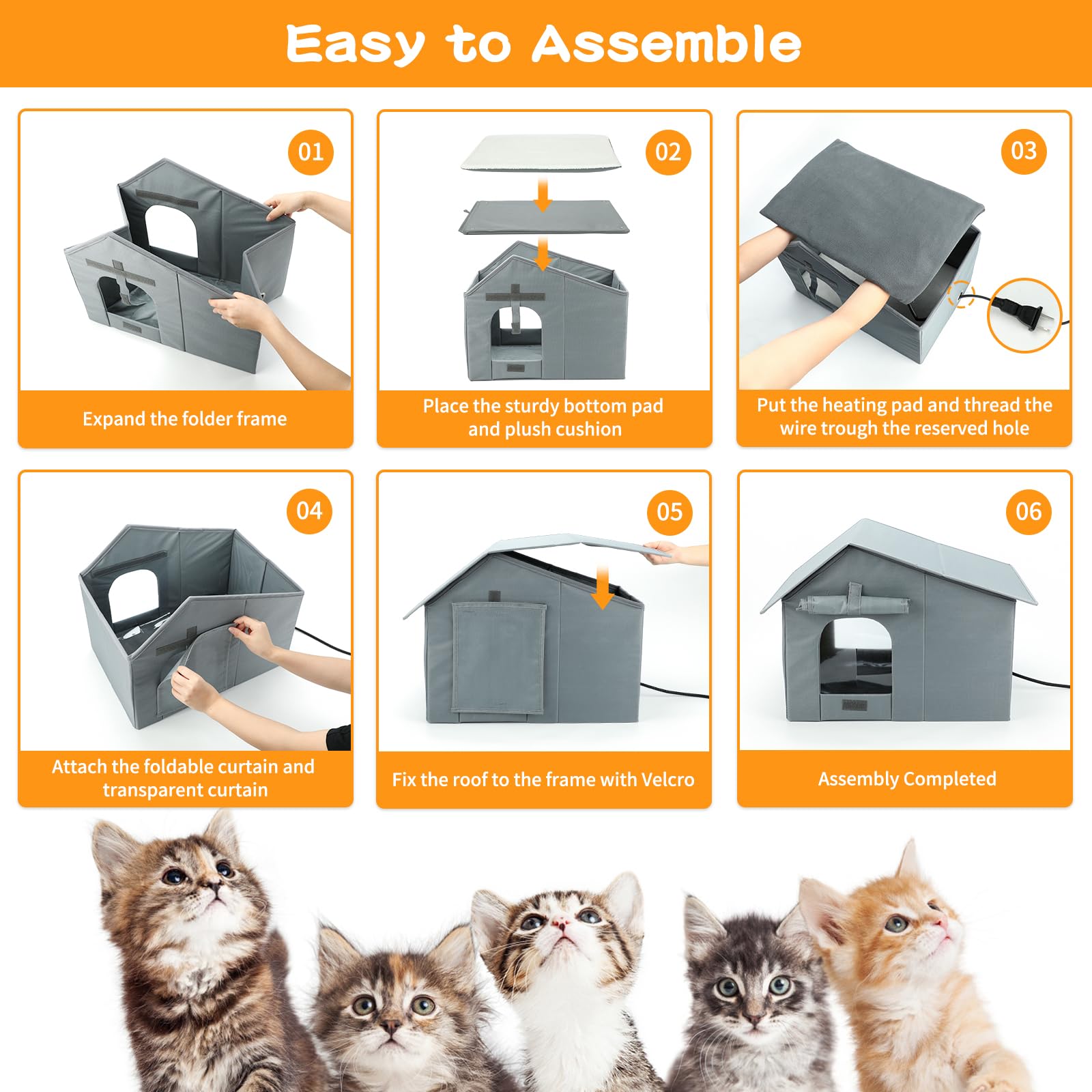 Easy to Assemble

01

Expand the folder frame

02

Place the sturdy bottom pad and plush cushion

03

Put the heating pad and thread the wire trough the reserved hole

04

Attach the foldable curtain and transparent curtain

05

Fix the roof to the frame with Velcro

06

Assembly Completed