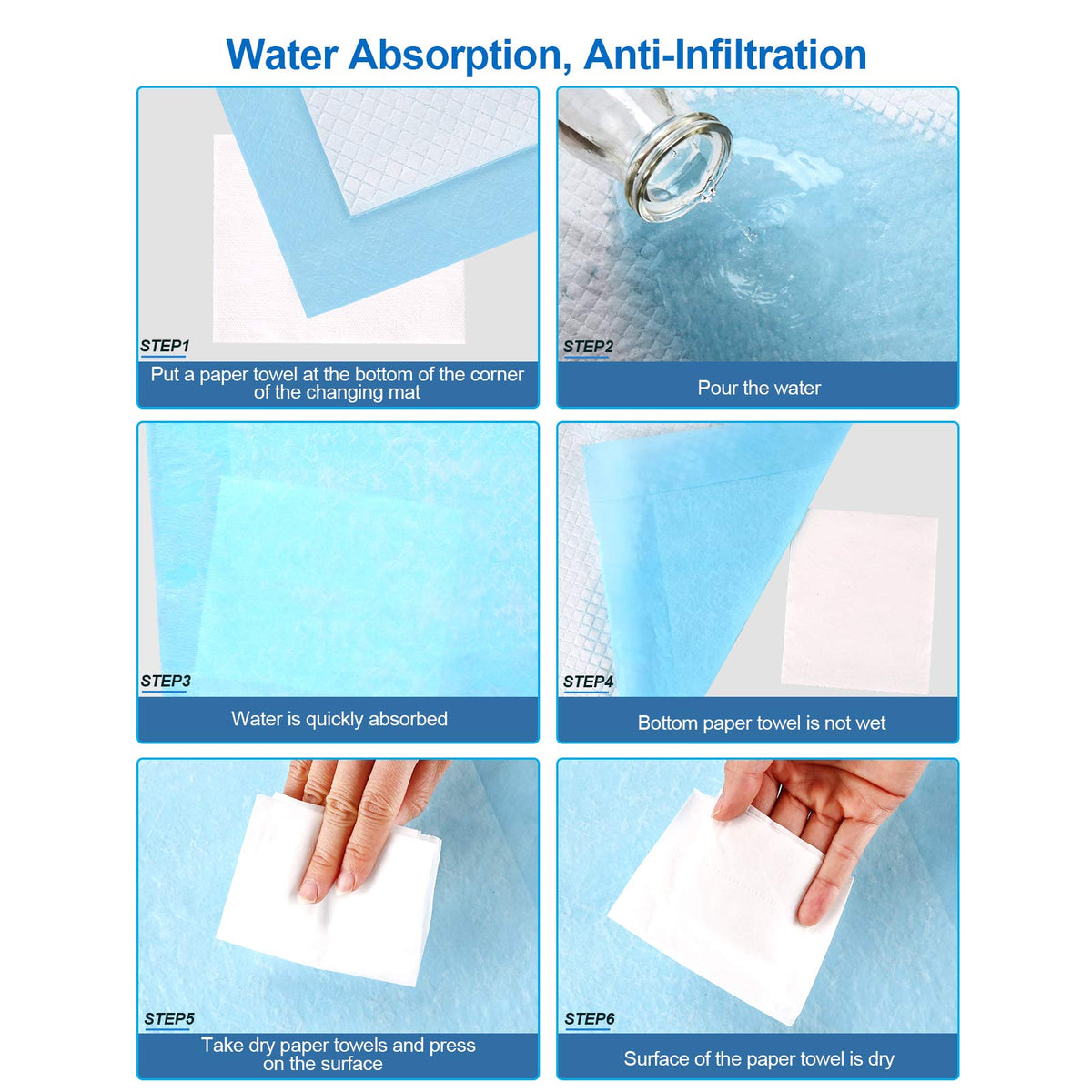 Water Absorption, Anti-Infiltration

STEP1
Put a paper towel at the bottom of the corner of the changing mat

STEP2
Pour the water

STEP3
Water is quickly absorbed

STEP4
Bottom paper towel is not wet

STEP5
Take dry paper towels and press on the surface

STEP6
Surface of the paper towel is dry