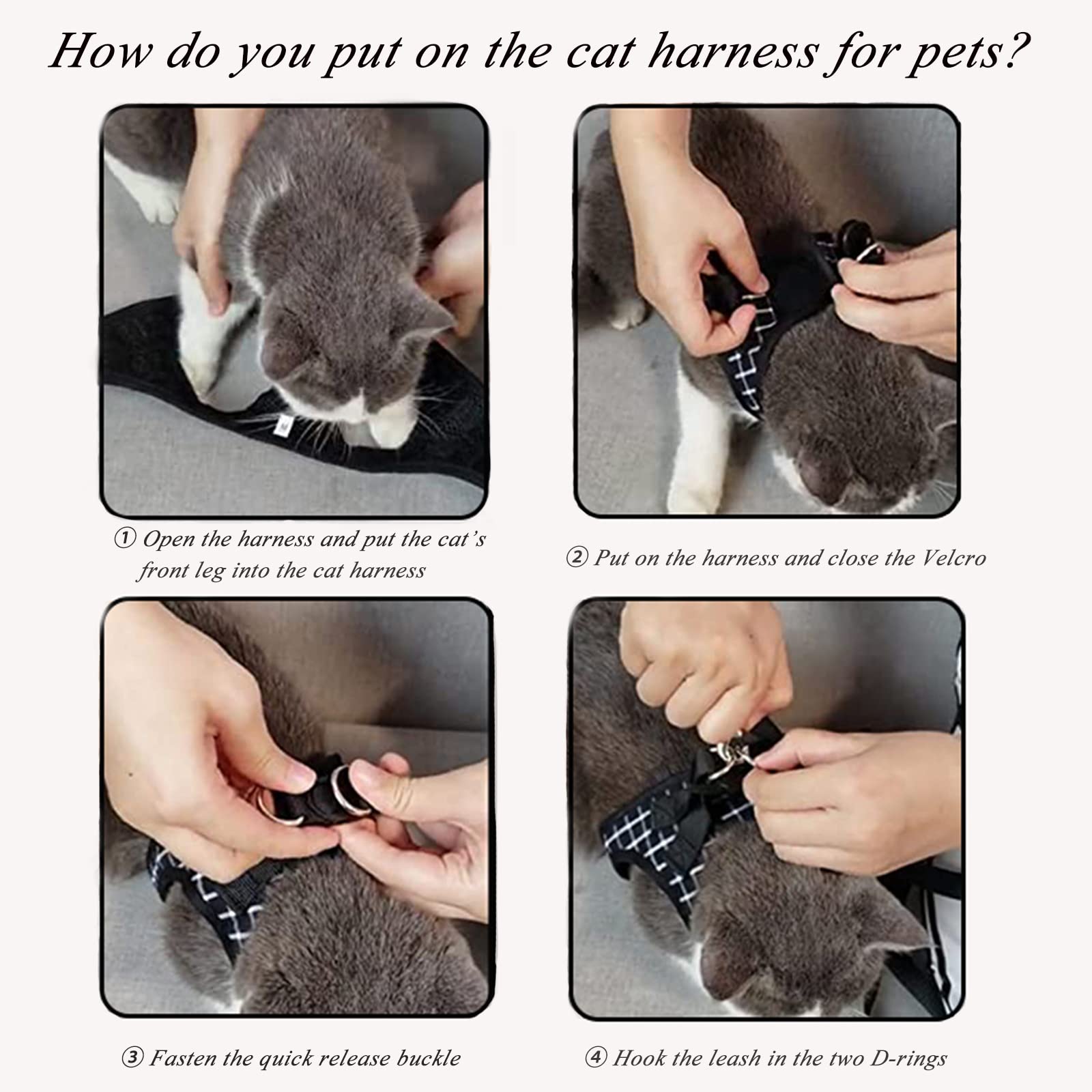 How do you put on the cat harness for pets?

① Open the harness and put the cat's front leg into the cat harness

② Put on the harness and close the Velcro

③ Fasten the quick release buckle

④ Hook the leash in the two D-rings