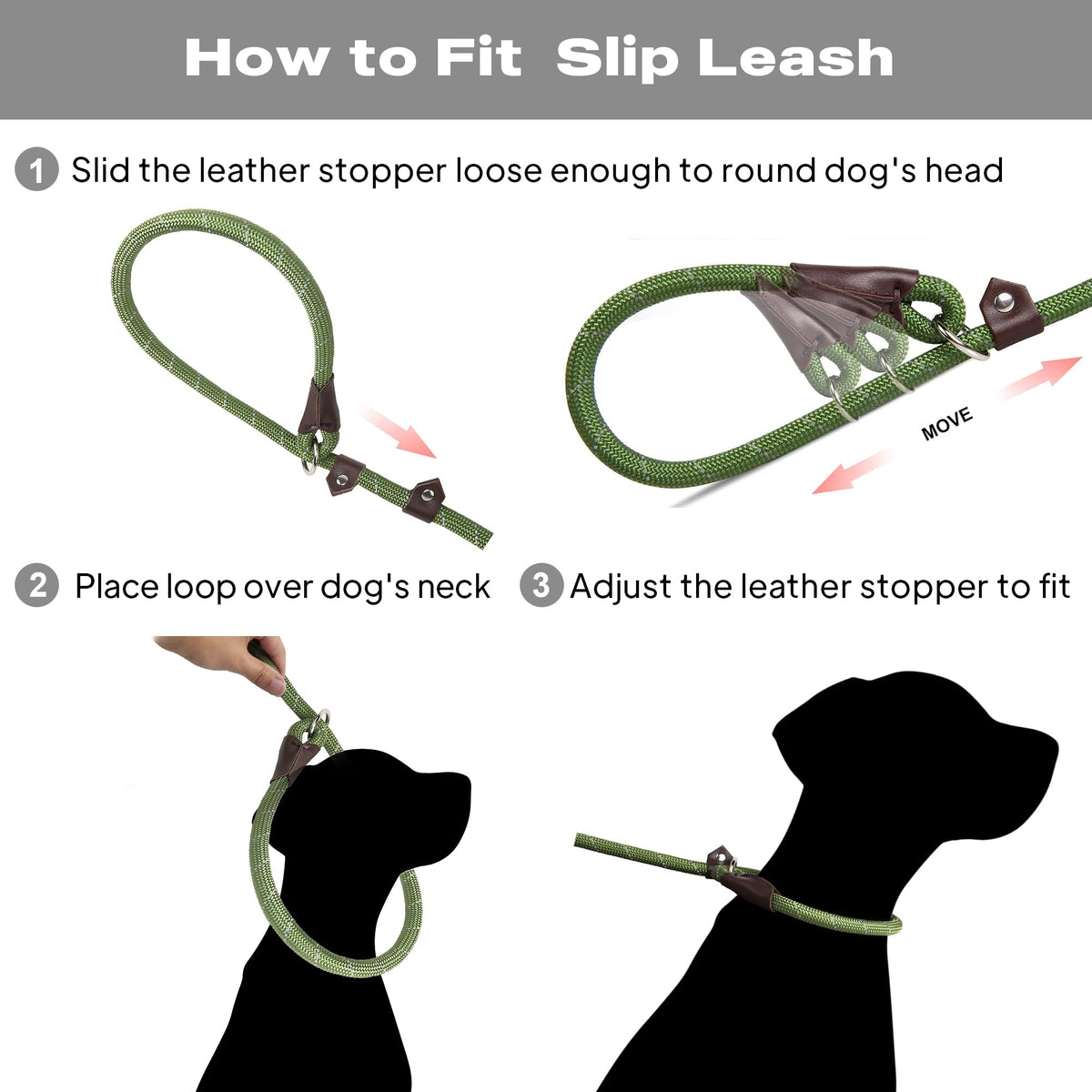 How to Fit Slip Leash

1 Slid the leather stopper loose enough to round dog's head

MOVE

2 Place loop over dog's neck

3 Adjust the leather stopper to fit