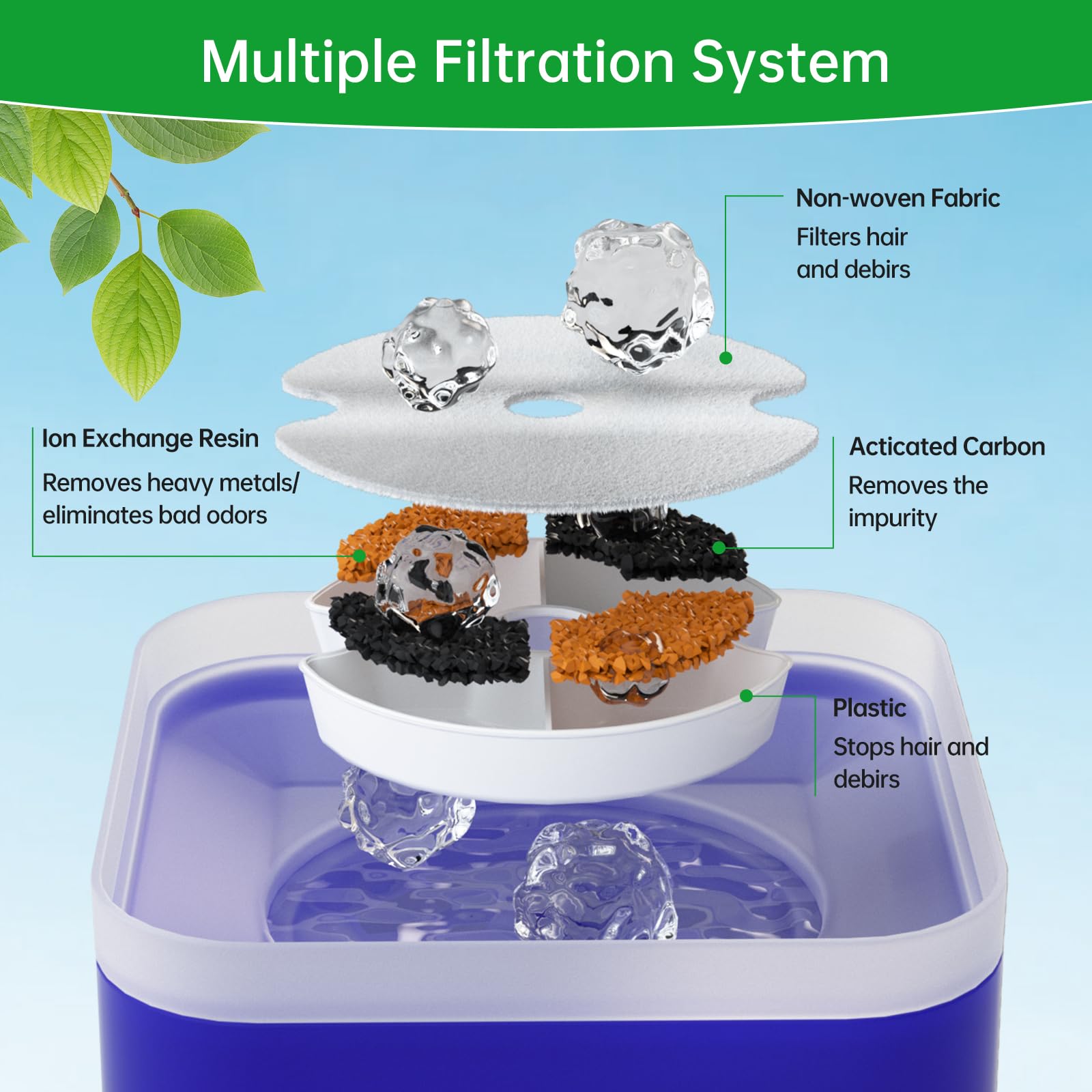 Multiple Filtration System

Non-woven Fabric
Filters hair and debirs

Ion Exchange Resin
Removes heavy metals/ eliminates bad odors

Acticated Carbon
Removes the impurity

Plastic
Stops hair and debirs