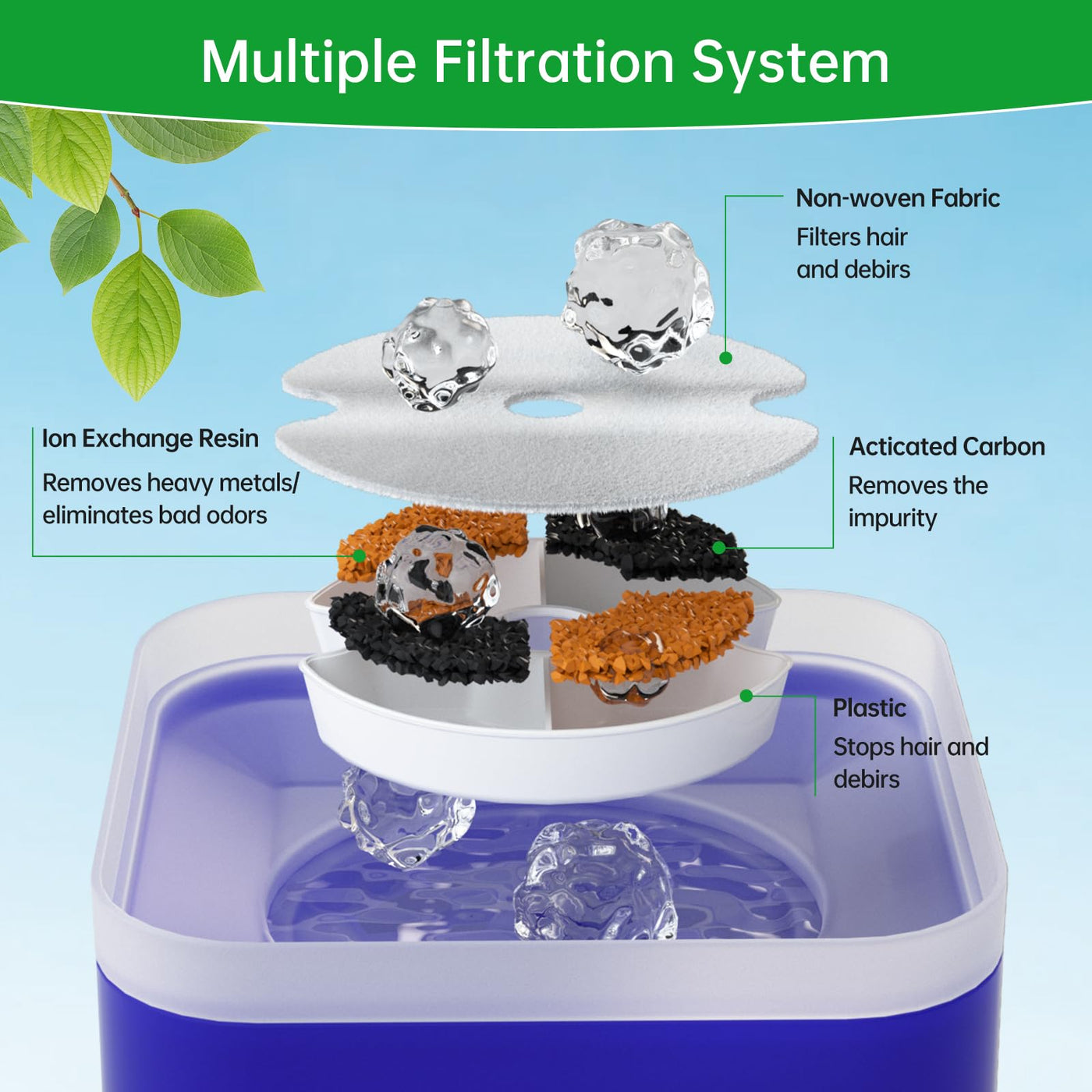 Multiple Filtration System

Non-woven Fabric
Filters hair and debirs

Ion Exchange Resin
Removes heavy metals/ eliminates bad odors

Acticated Carbon
Removes the impurity

Plastic
Stops hair and debirs