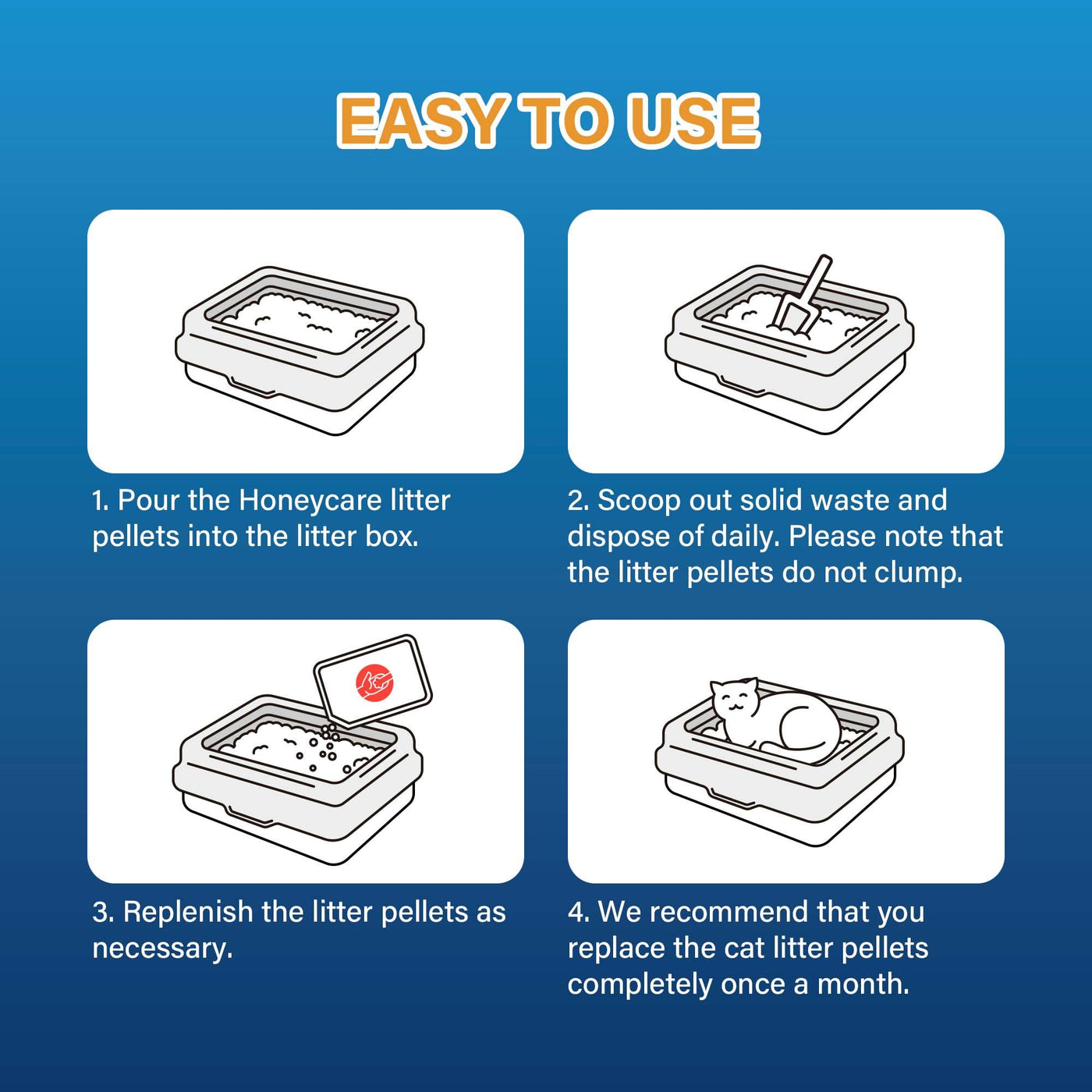 EASY TO USE

1. Pour the Honeycare litter pellets into the litter box.

2. Scoop out solid waste and dispose of daily. Please note that the litter pellets do not clump.

3. Replenish the litter pellets as necessary.

4. We recommend that you replace the cat litter pellets completely once a month.