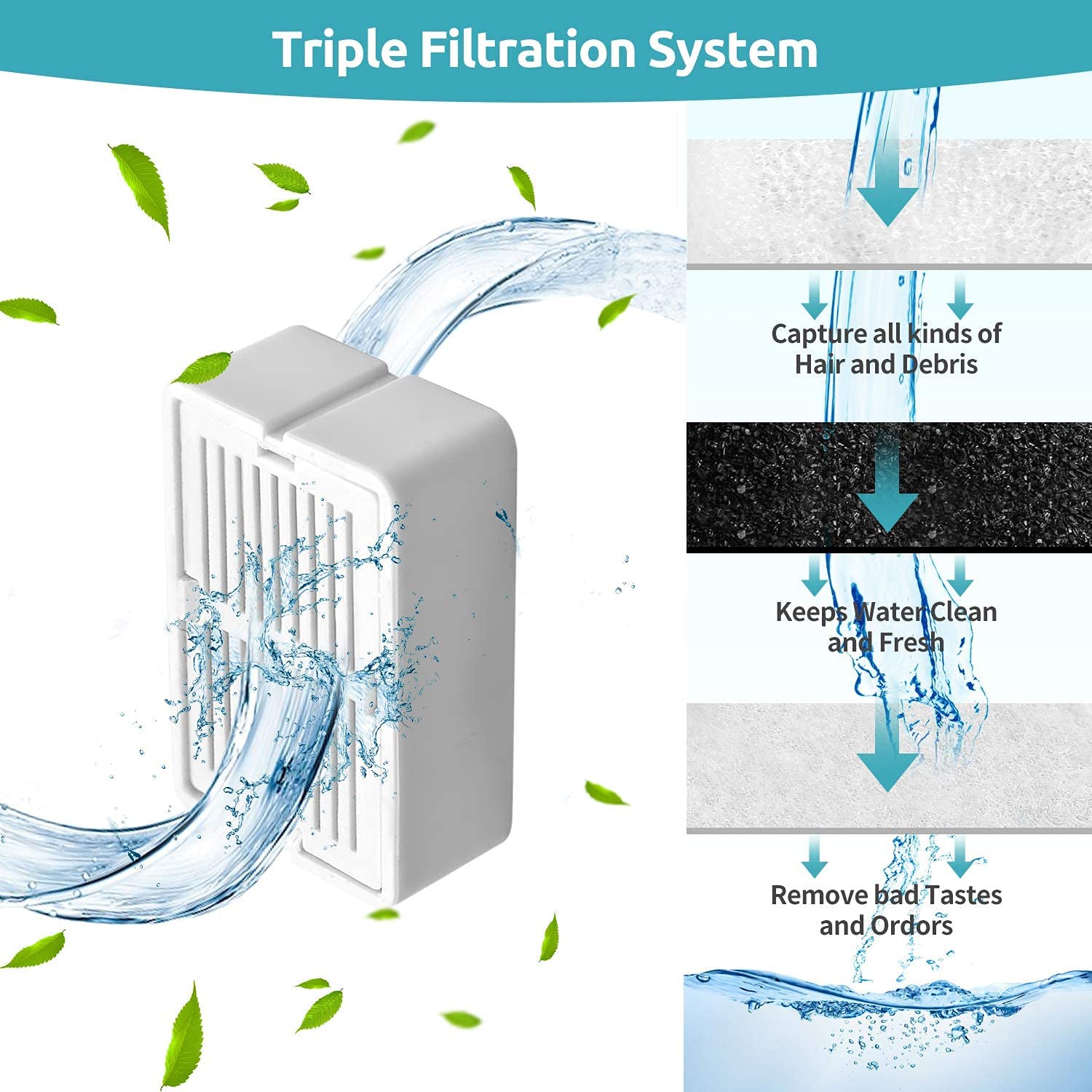 Triple Filtration System

Capture all kinds of Hair and Debris

Keeps Water Clean and Fresh

Remove bad Tastes and Ordors