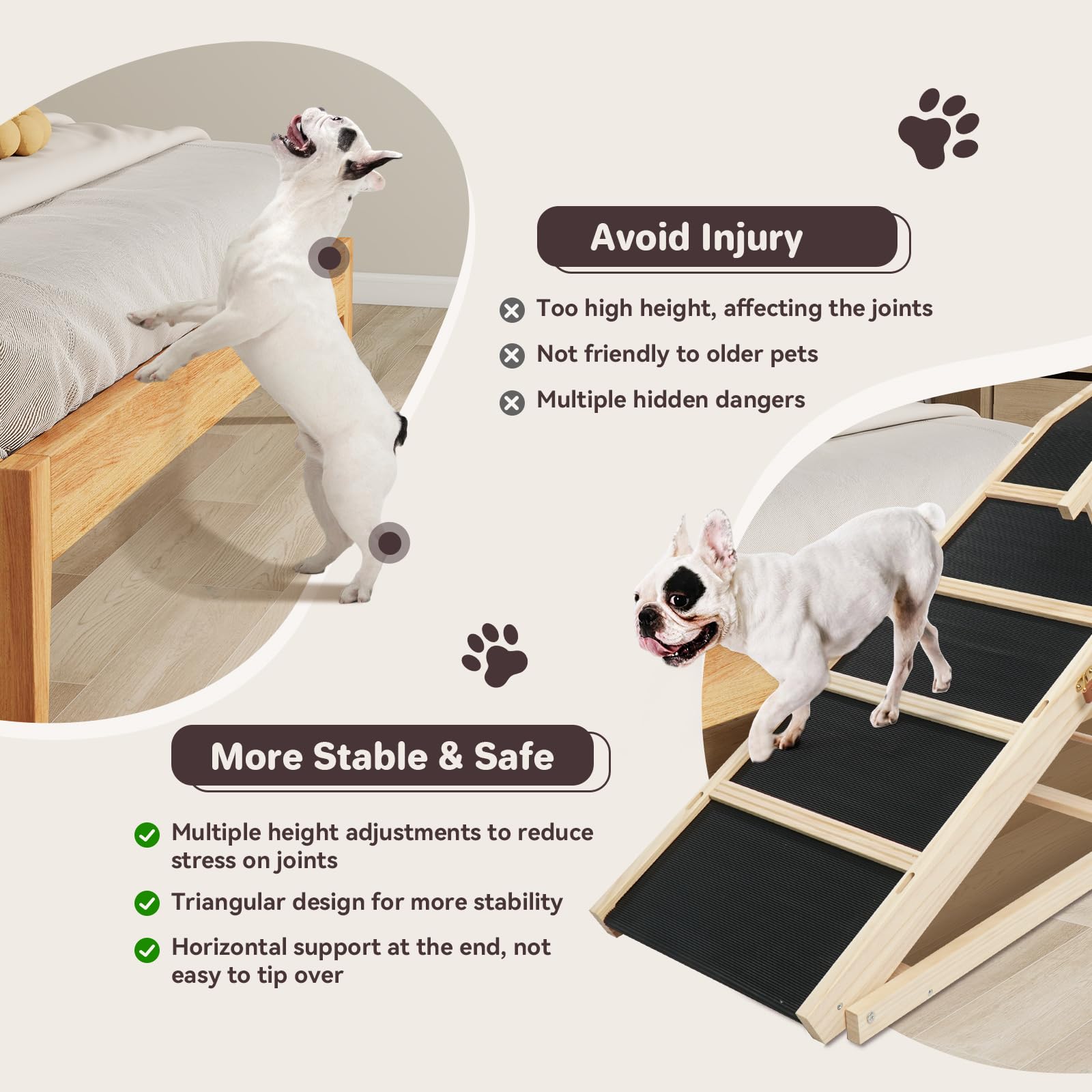 Avoid Injury

Too high height, affecting the joints

Not friendly to older pets

Multiple hidden dangers

More Stable & Safe

Multiple height adjustments to reduce stress on joints

Triangular design for more stability

Horizontal support at the end, not easy to tip over